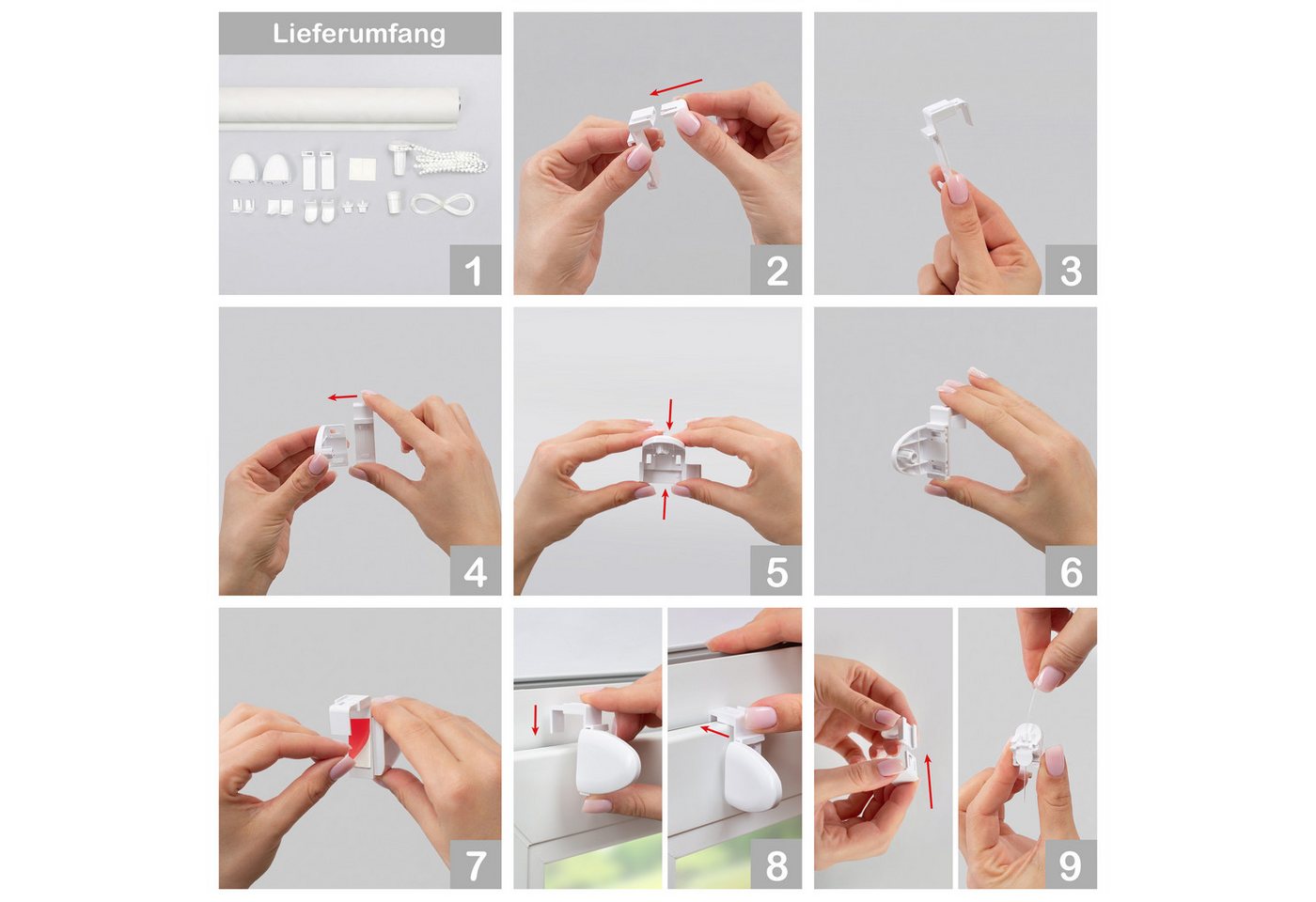 Lieferumfang

1

2

3

4

5

6

7

8

9