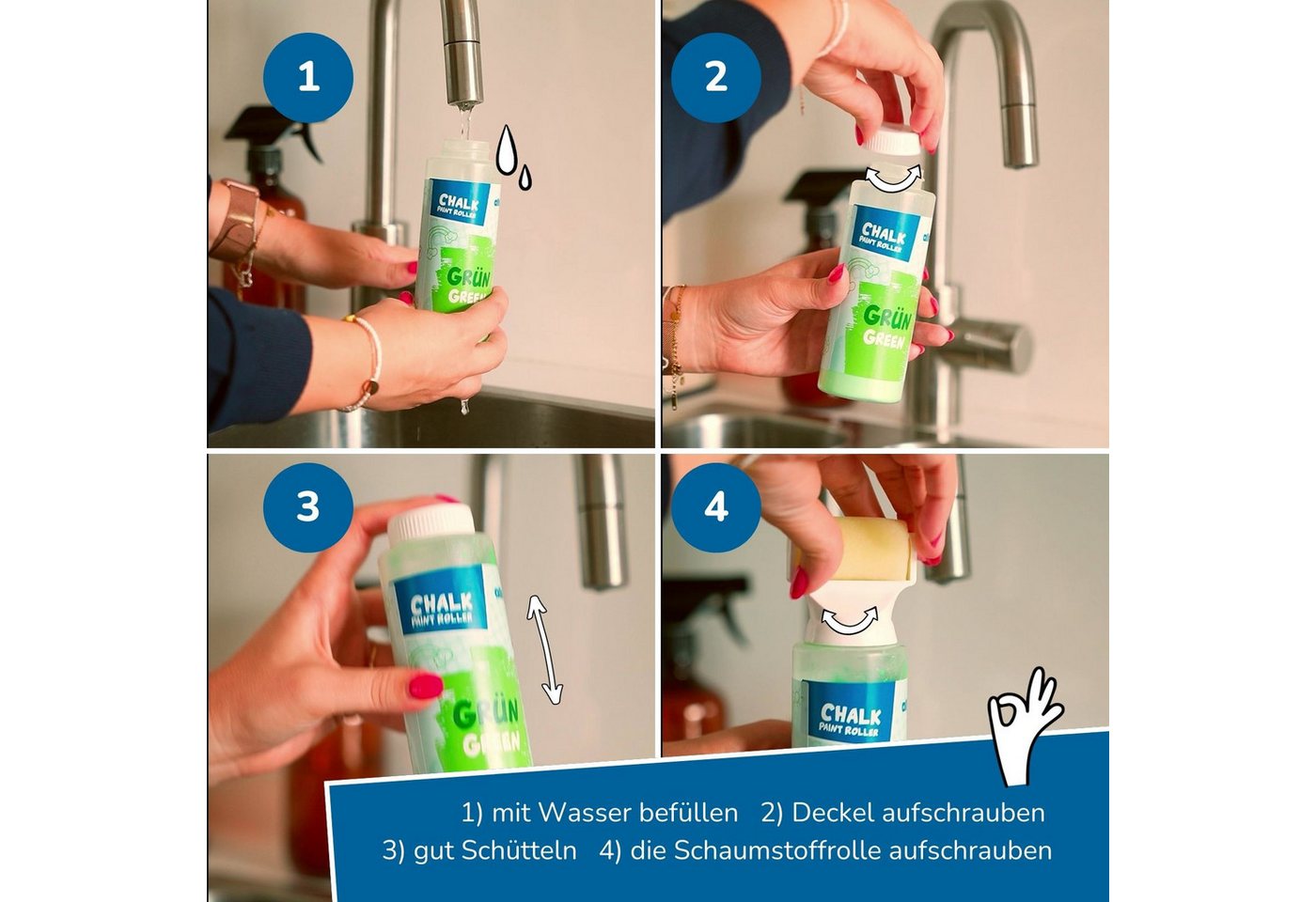 1

CHALK PAINT ROLLER

GRÜN GREEN

2

CHALK PAINT ROLLER

GRÜN GREEN

3

CHALK PAINT ROLLER

GRÜN GREEN

4

CHALK PAINT ROLLER

1) mit Wasser befüllen 2) Deckel aufschrauben
3) gut Schütteln 4) die Schaumstoffrolle aufschrauben