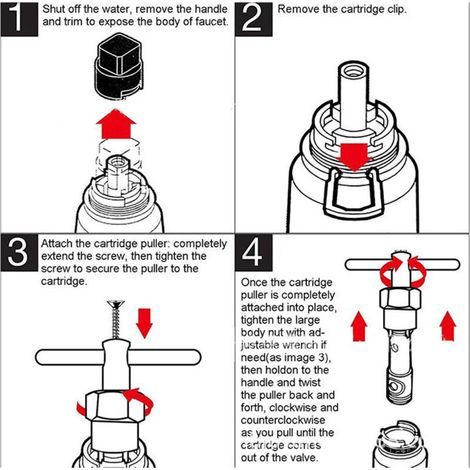 1 Shut off the water, remove the handle and trim to expose the body of faucet.

2 Remove the cartridge clip.

3 Attach the cartridge puller: completely extend the screw, then tighten the screw to secure the puller to the cartridge.

4 Once the cartridge puller is completely attached into place, tighten the large body nut with adjustable wrench if need(as image 3), then holdon to the handle and twist the puller back and forth, clockwise and counterclockwise as you pull until the cartridge comes out of the valve.