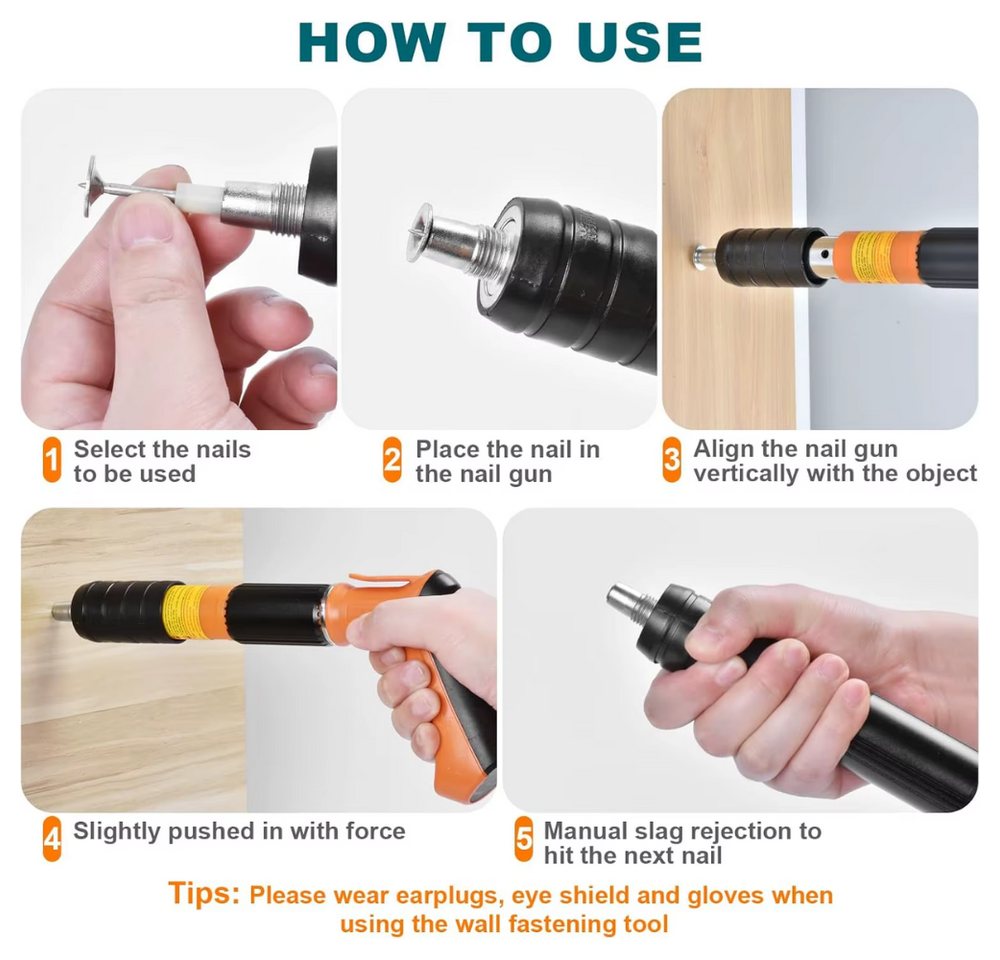 HOW TO USE

1 Select the nails to be used

2 Place the nail in the nail gun

3 Align the nail gun vertically with the object

4 Slightly pushed in with force

5 Manual slag rejection to hit the next nail

Tips: Please wear earplugs, eye shield and gloves when using the wall fastening tool