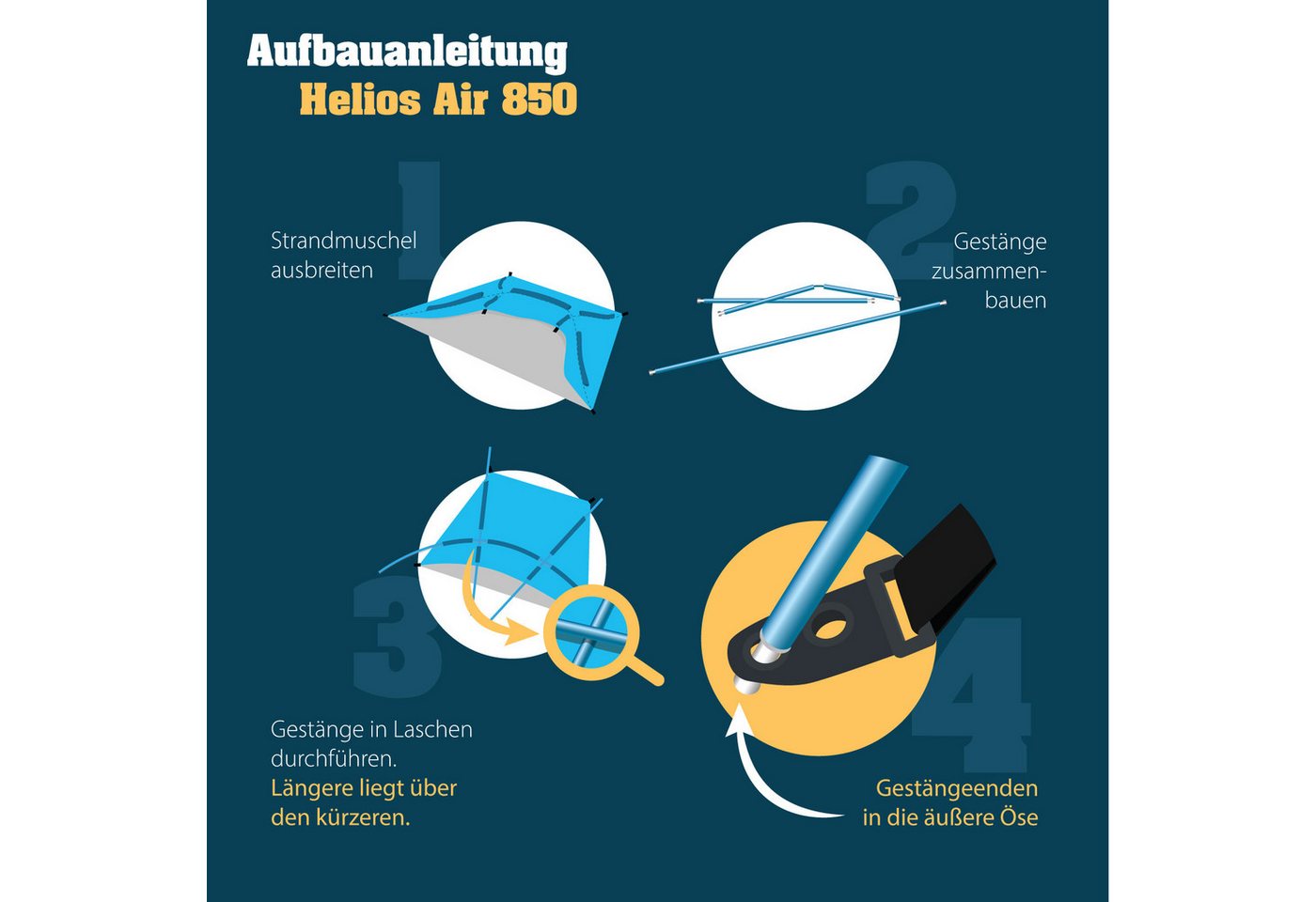 Aufbauanleitung
Helios Air 850

1

Strandmuschel ausbreiten

2

Gestänge zusammenbauen

3

Gestänge in Laschen durchführen.
Längere liegt über den kürzeren.

4

Gestängeenden in die äußere Öse