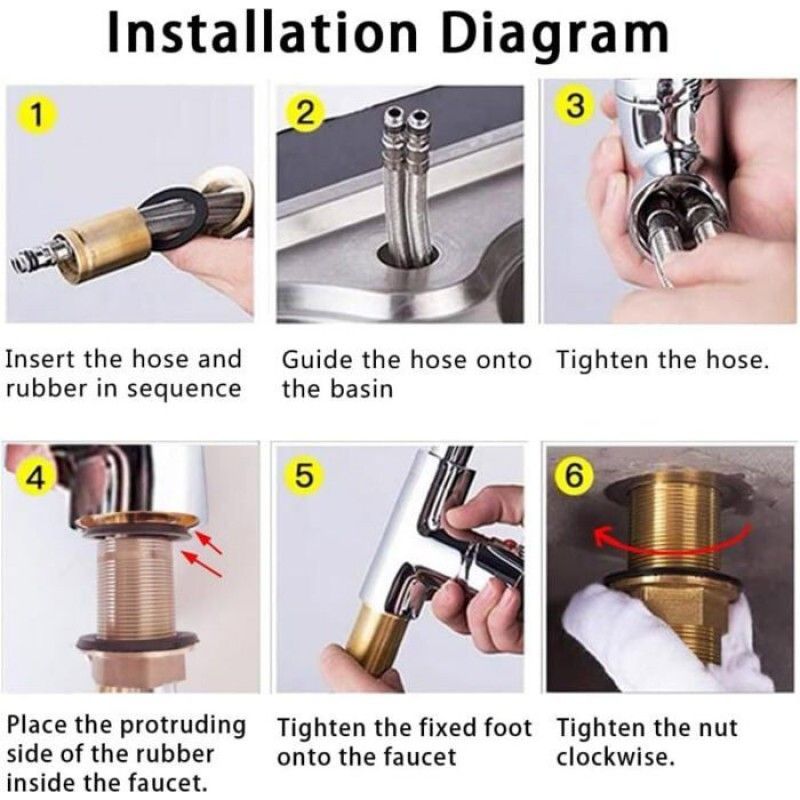 Installation Diagram

1

Insert the hose and rubber in sequence

2

Guide the hose onto the basin

3

Tighten the hose.

4

Place the protruding side of the rubber inside the faucet.

5

Tighten the fixed foot onto the faucet

6

Tighten the nut clockwise.