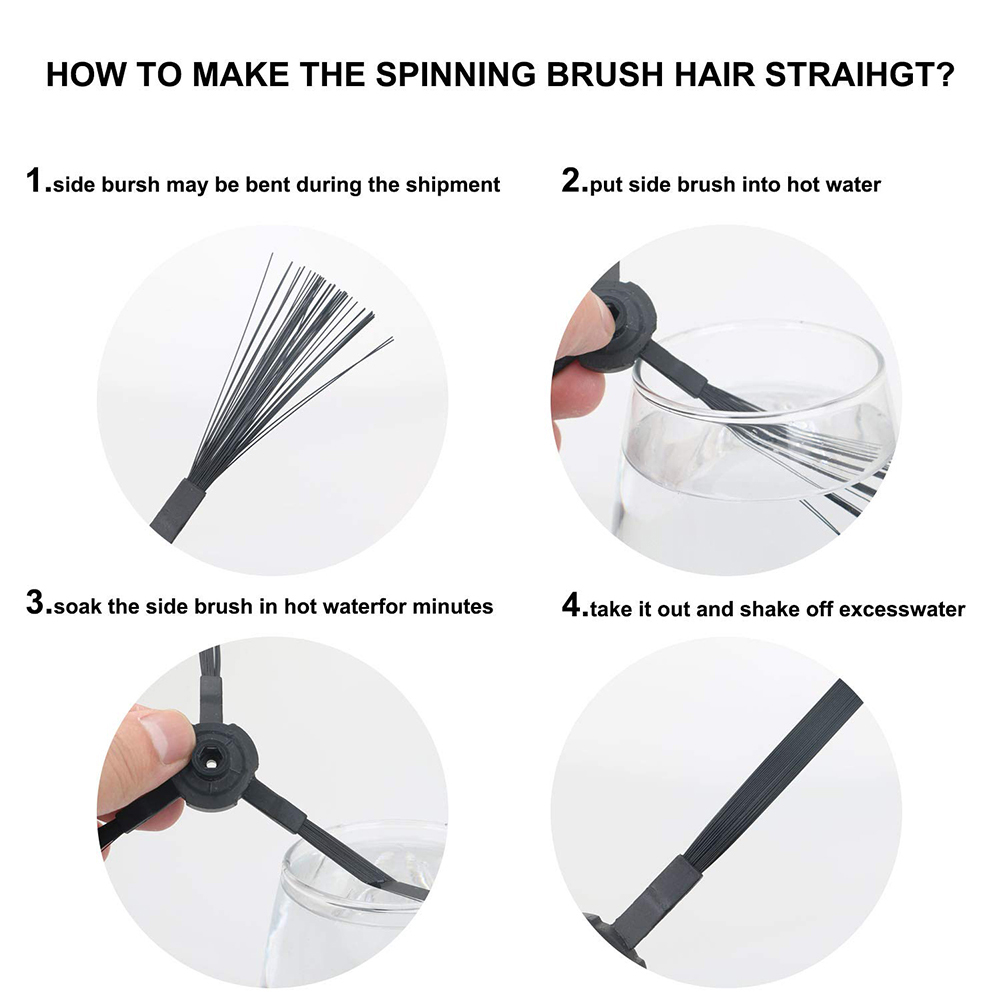 HOW TO MAKE THE SPINNING BRUSH HAIR STRAIHGT?

1.side bursh may be bent during the shipment

2.put side brush into hot water

3.soak the side brush in hot waterfor minutes

4.take it out and shake off excesswater