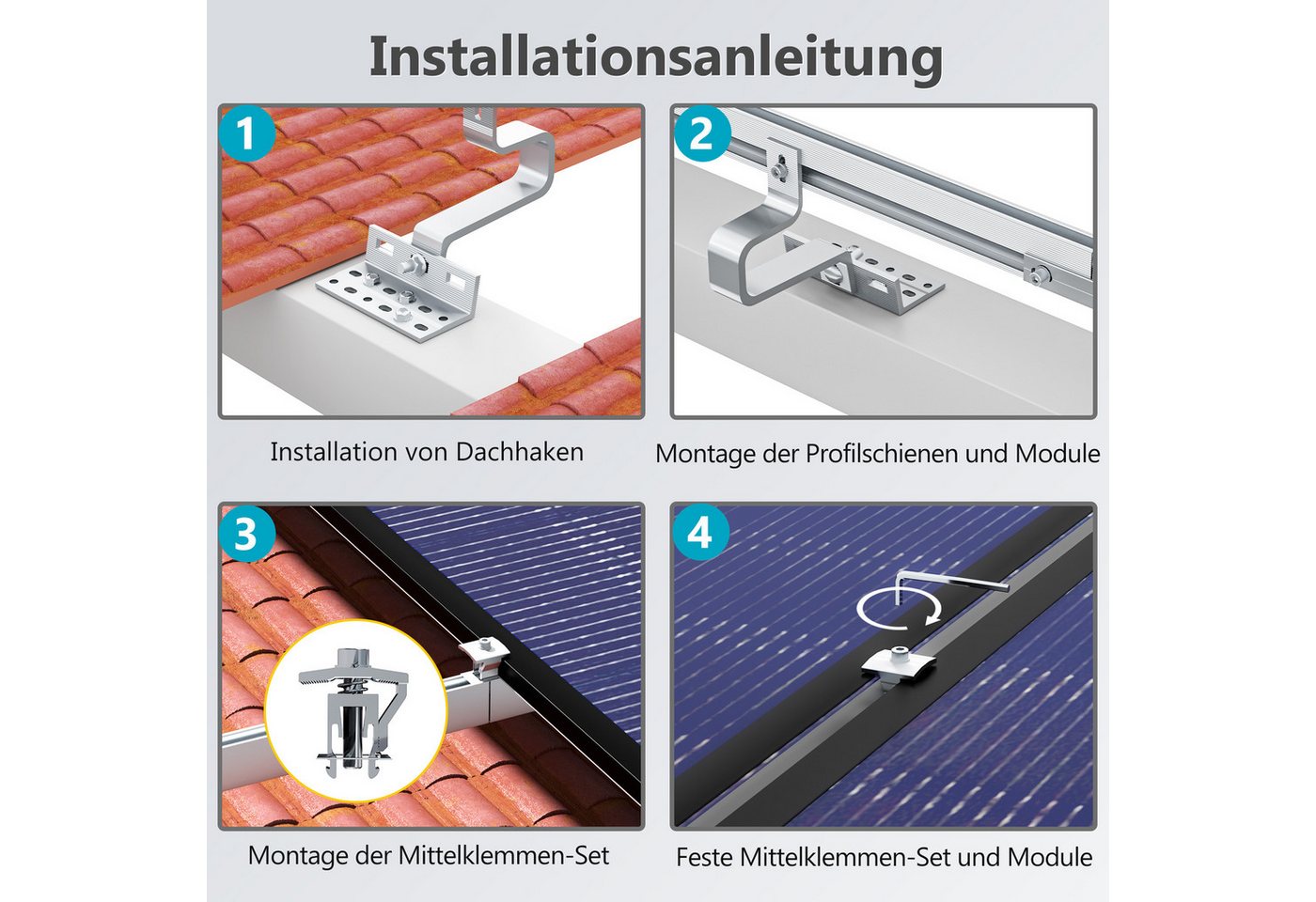 Installationsanleitung

1

Installation von Dachhaken

2

Montage der Profilschienen und Module

3

Montage der Mittelklemmen-Set

4

Feste Mittelklemmen-Set und Module