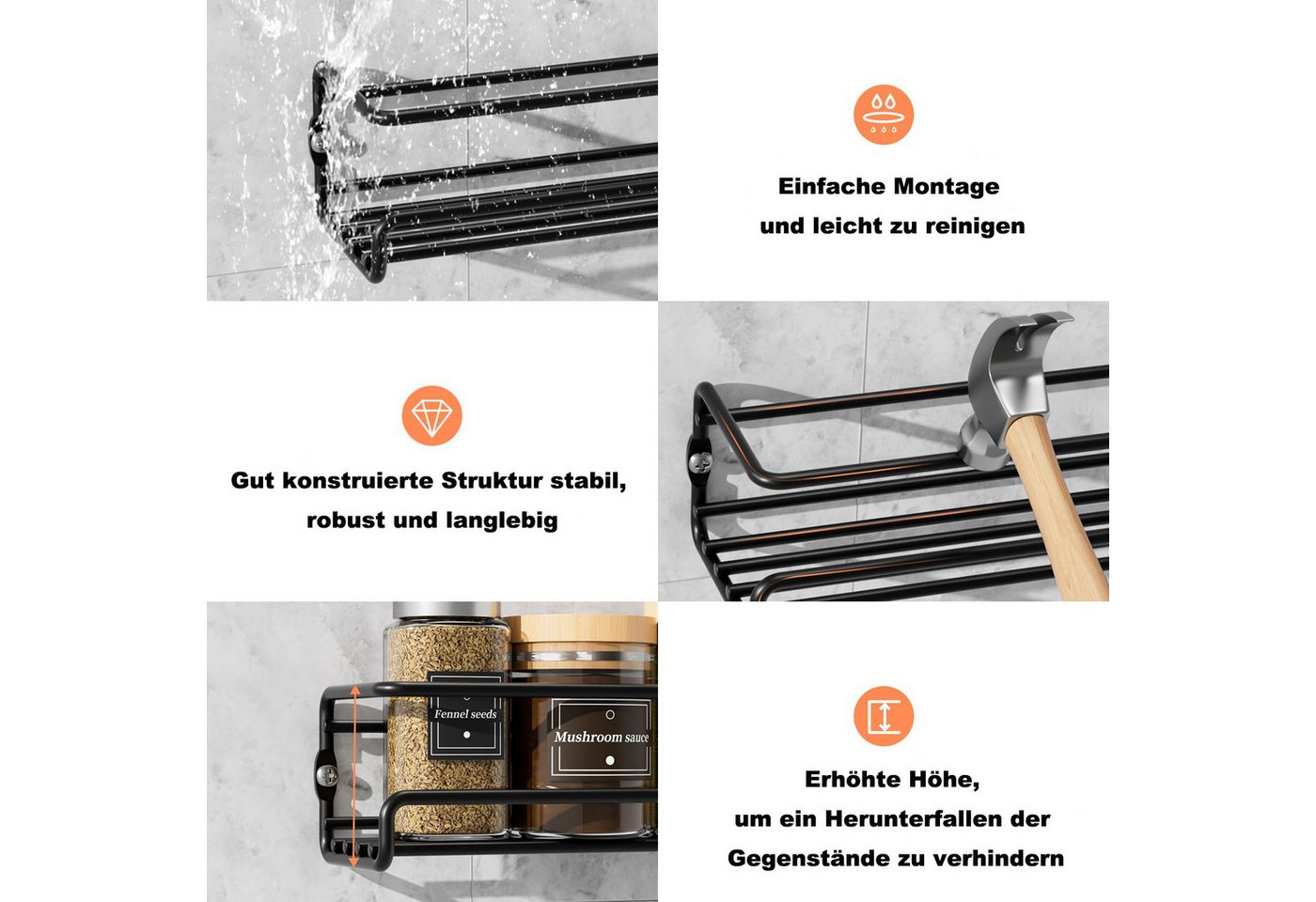 Einfache Montage und leicht zu reinigen

Gut konstruierte Struktur stabil, robust und langlebig

Fennel seeds

Mushroom sauce

Erhöhte Höhe, um ein Herunterfallen der Gegenstände zu verhindern