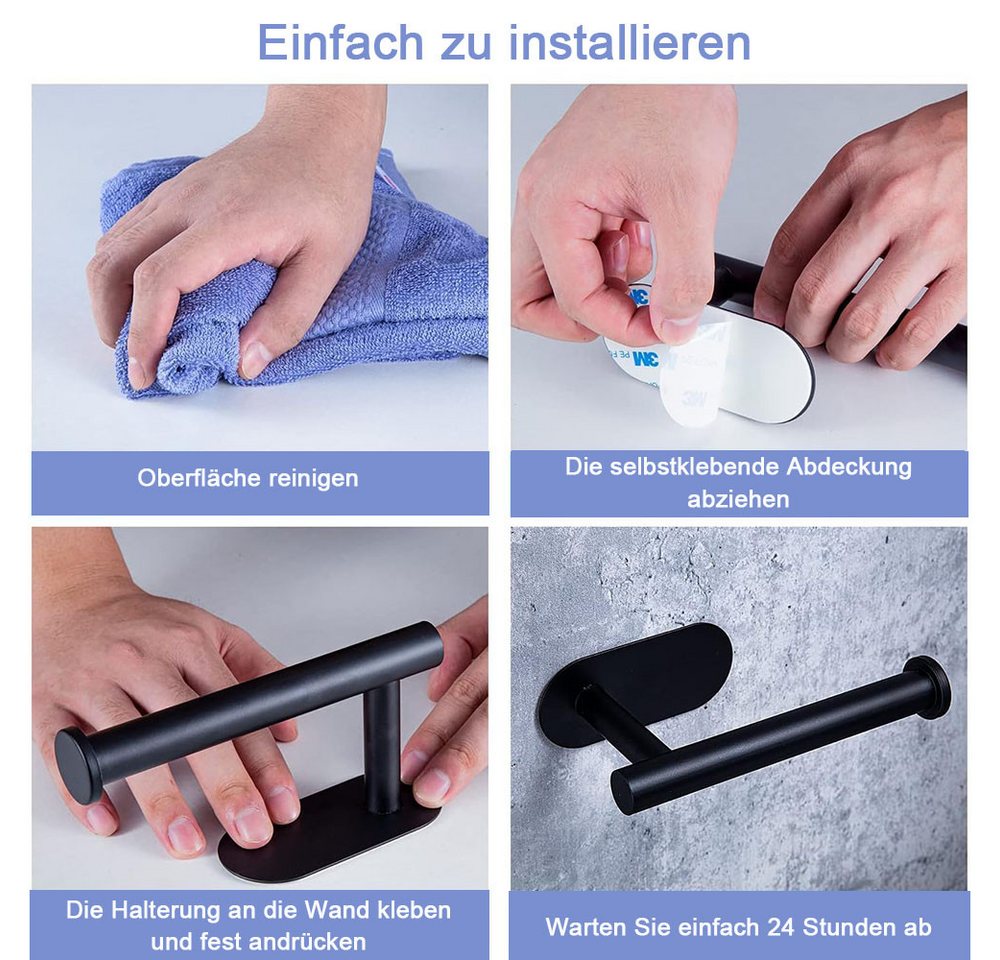 Einfach zu installieren

Oberfläche reinigen

3M

Die selbstklebende Abdeckung abziehen

Die Halterung an die Wand kleben und fest andrücken

Warten Sie einfach 24 Stunden ab