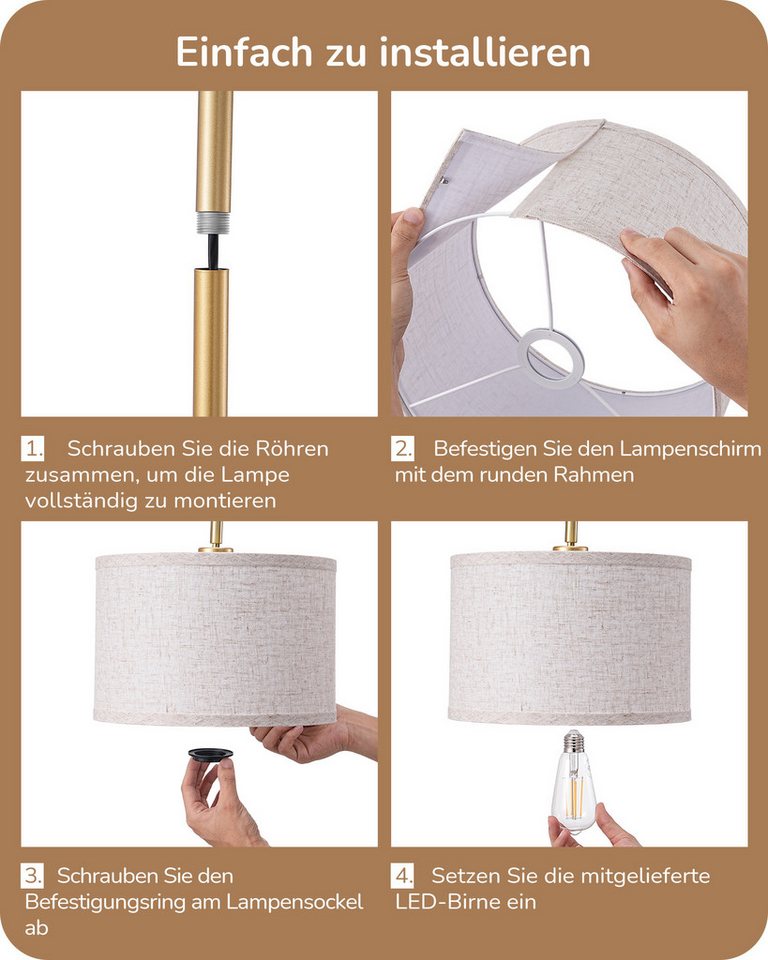 Einfach zu installieren

1. Schrauben Sie die Röhren zusammen, um die Lampe vollständig zu montieren

2. Befestigen Sie den Lampenschirm mit dem runden Rahmen

3. Schrauben Sie den Befestigungsring am Lampensockel ab

4. Setzen Sie die mitgelieferte LED-Birne ein