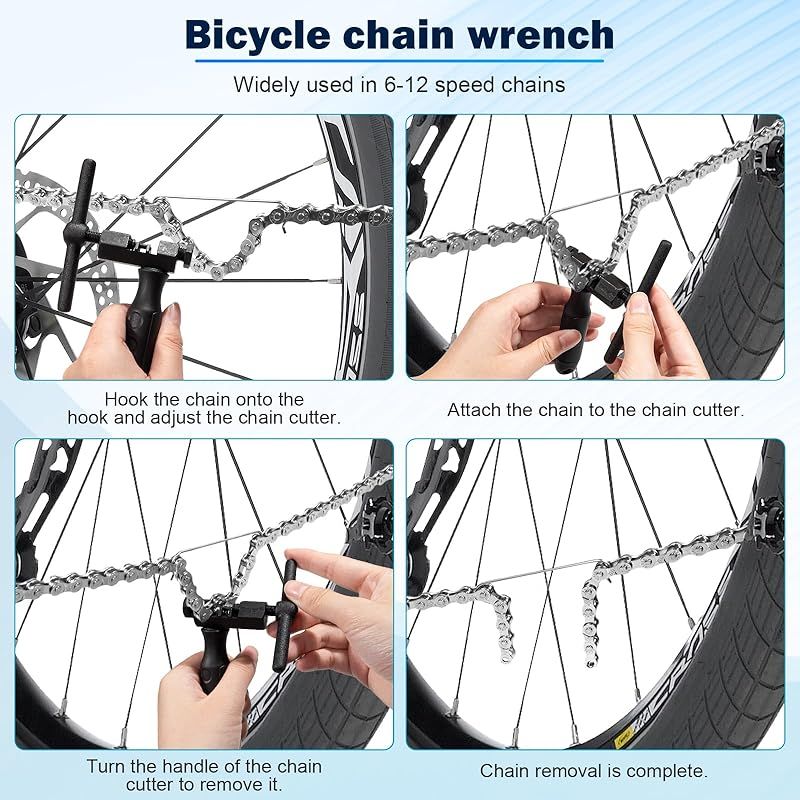 Bicycle chain wrench

Widely used in 6-12 speed chains

Hook the chain onto the hook and adjust the chain cutter.

Attach the chain to the chain cutter.

Turn the handle of the chain cutter to remove it.

Chain removal is complete.