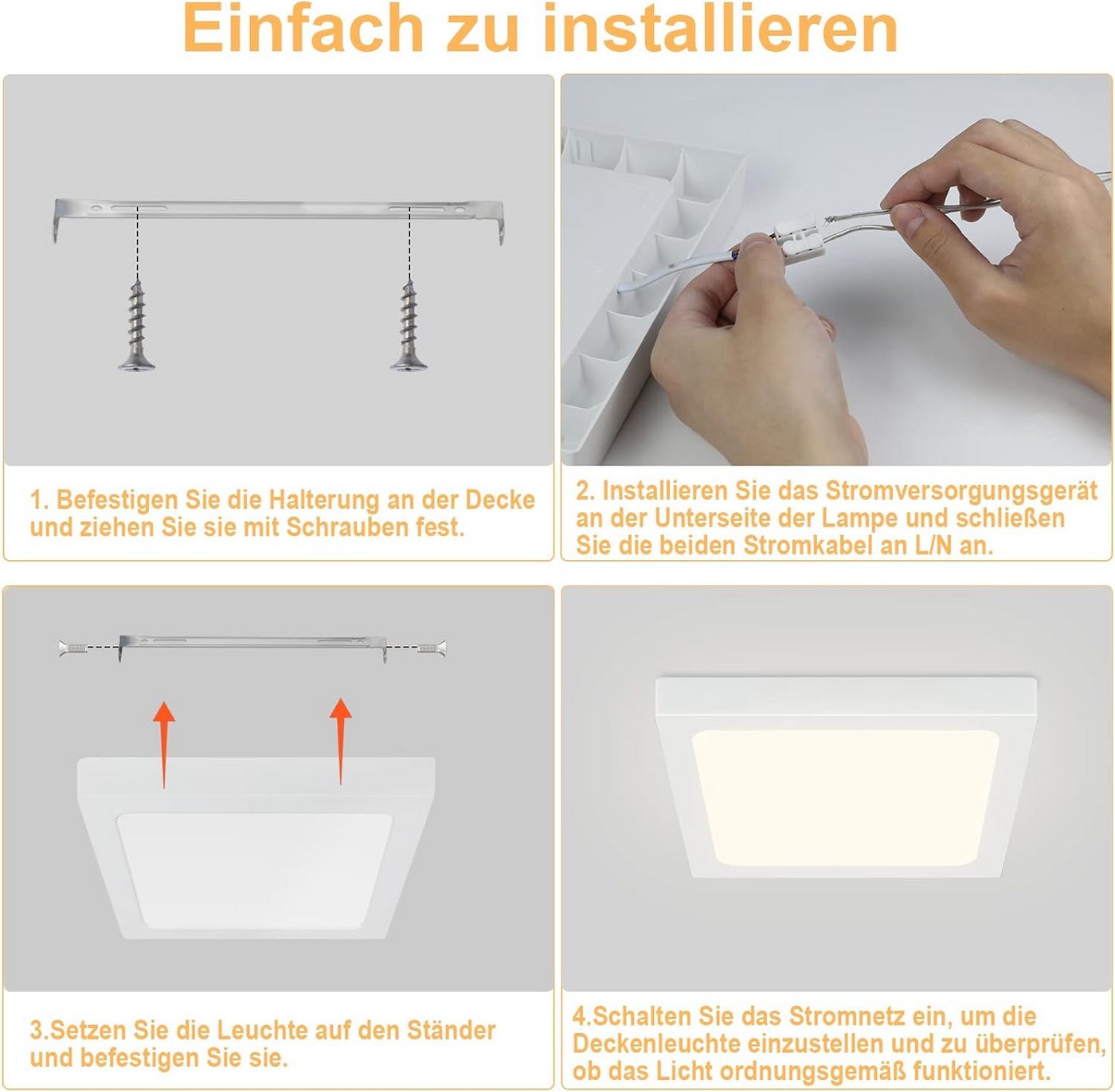 Einfach zu installieren

1. Befestigen Sie die Halterung an der Decke und ziehen Sie sie mit Schrauben fest.

2. Installieren Sie das Stromversorgungsgerät an der Unterseite der Lampe und schließen Sie die beiden Stromkabel an L/N an.

3.Setzen Sie die Leuchte auf den Ständer und befestigen Sie sie.

4.Schalten Sie das Stromnetz ein, um die Deckenleuchte einzustellen und zu überprüfen, ob das Licht ordnungsgemäß funktioniert.