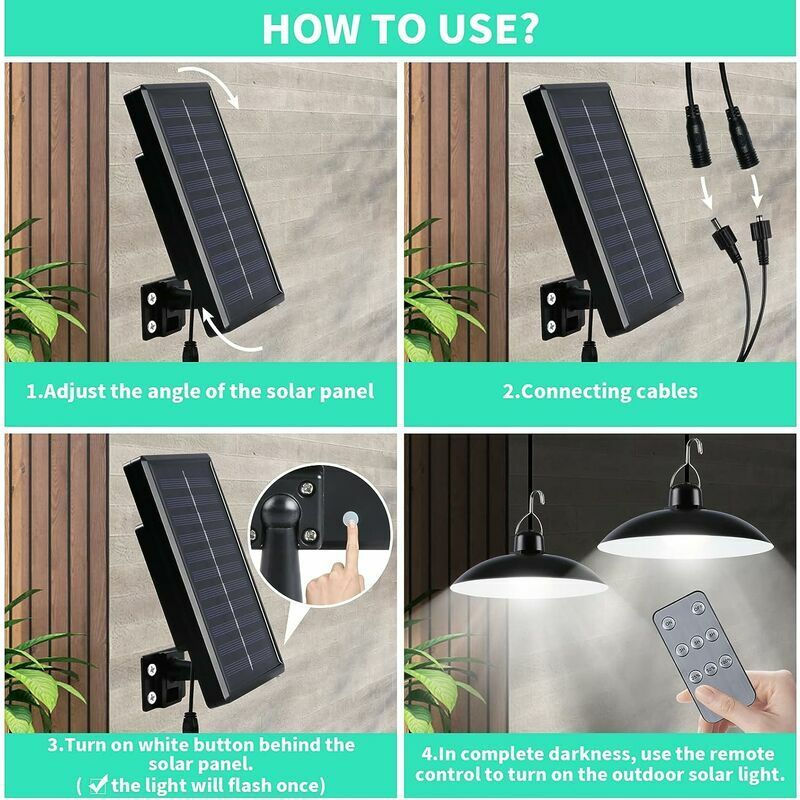 HOW TO USE?

1.Adjust the angle of the solar panel

2.Connecting cables

3.Turn on white button behind the solar panel.
( ☑ the light will flash once)

4.In complete darkness, use the remote control to turn on the outdoor solar light.