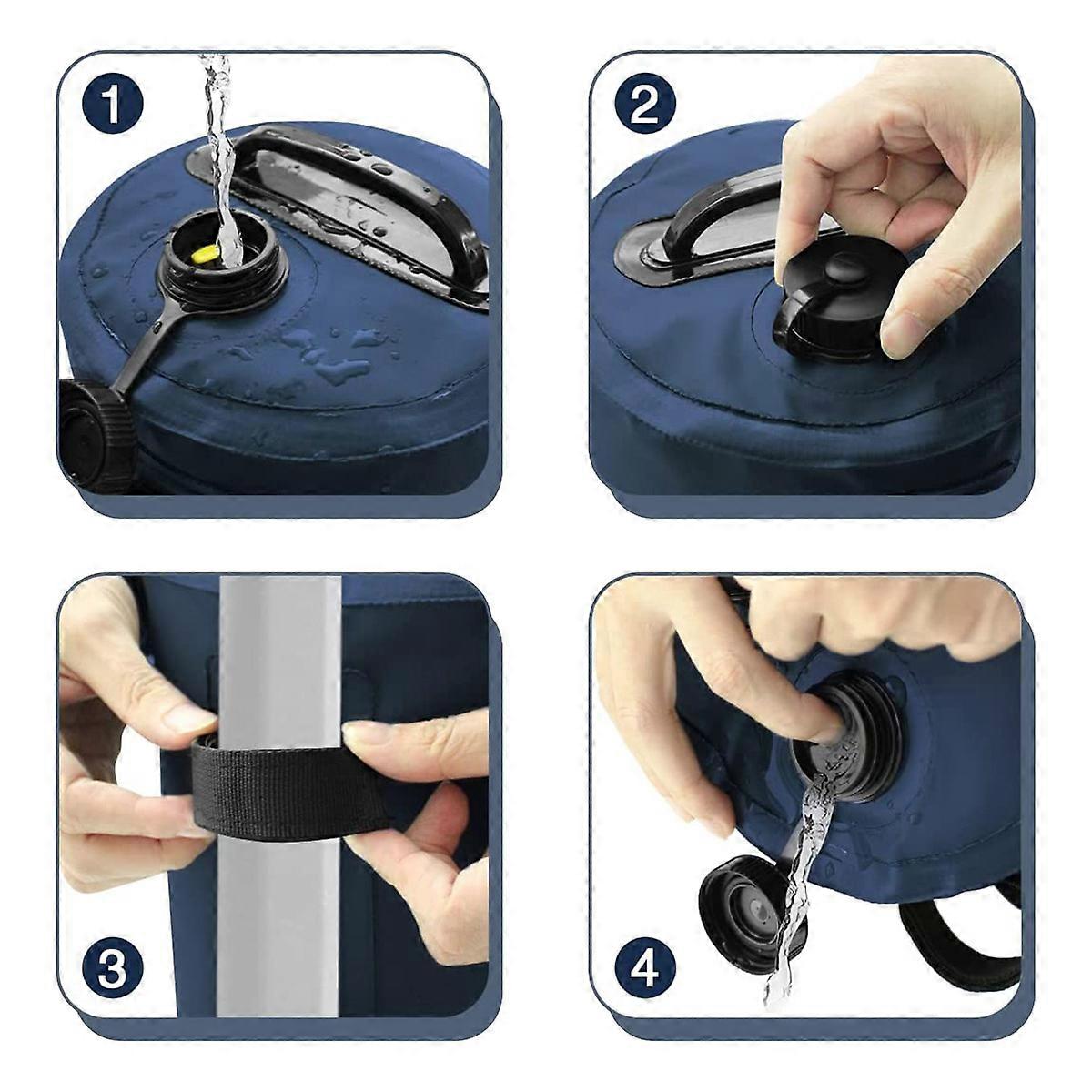 1

2

3

4