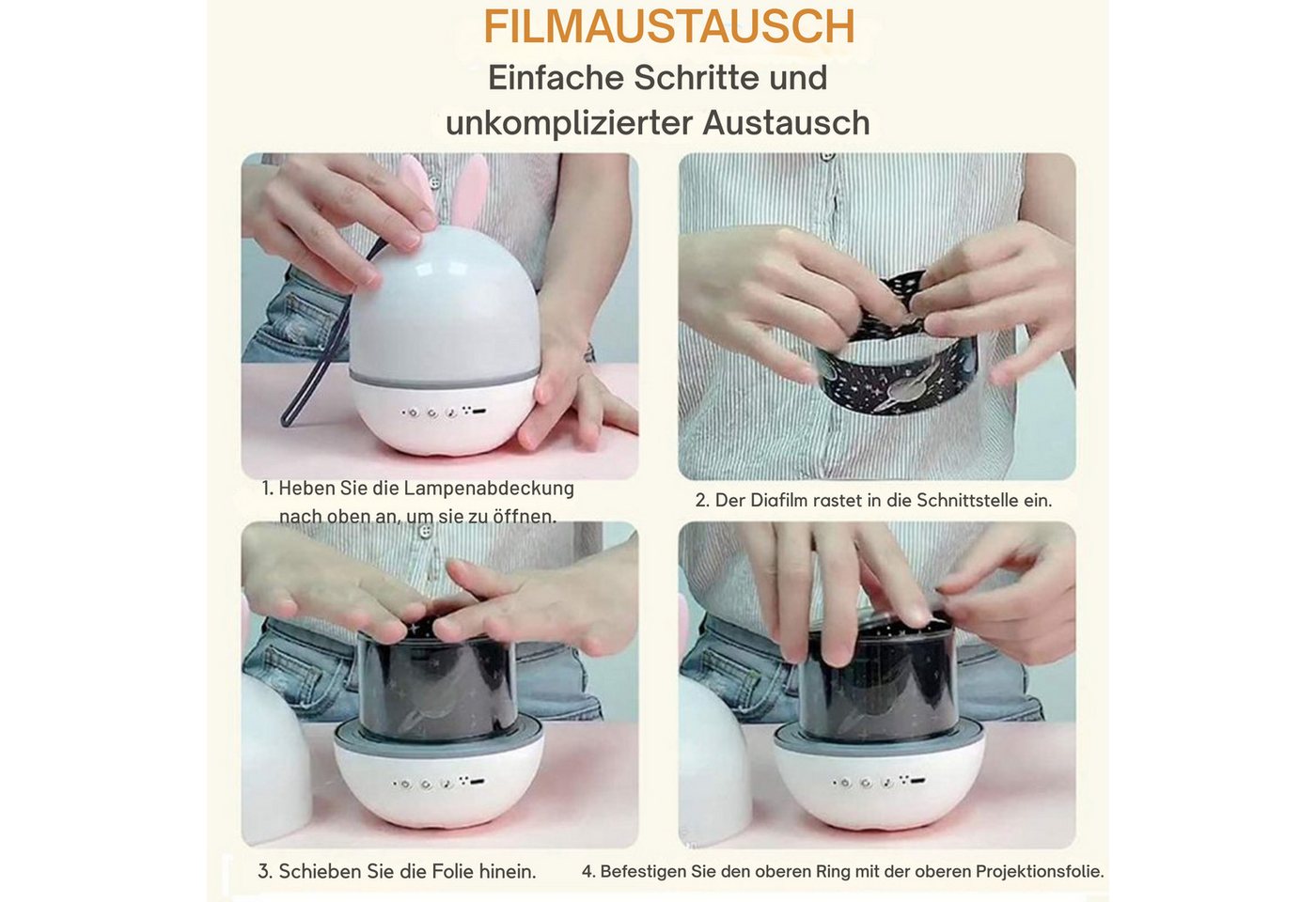 FILMAUSTAUSCH
Einfache Schritte und unkomplizierter Austausch

1. Heben Sie die Lampenabdeckung nach oben an, um sie zu öffnen.

2. Der Diafilm rastet in die Schnittstelle ein.

3. Schieben Sie die Folie hinein.

4. Befestigen Sie den oberen Ring mit der oberen Projektionsfolie.