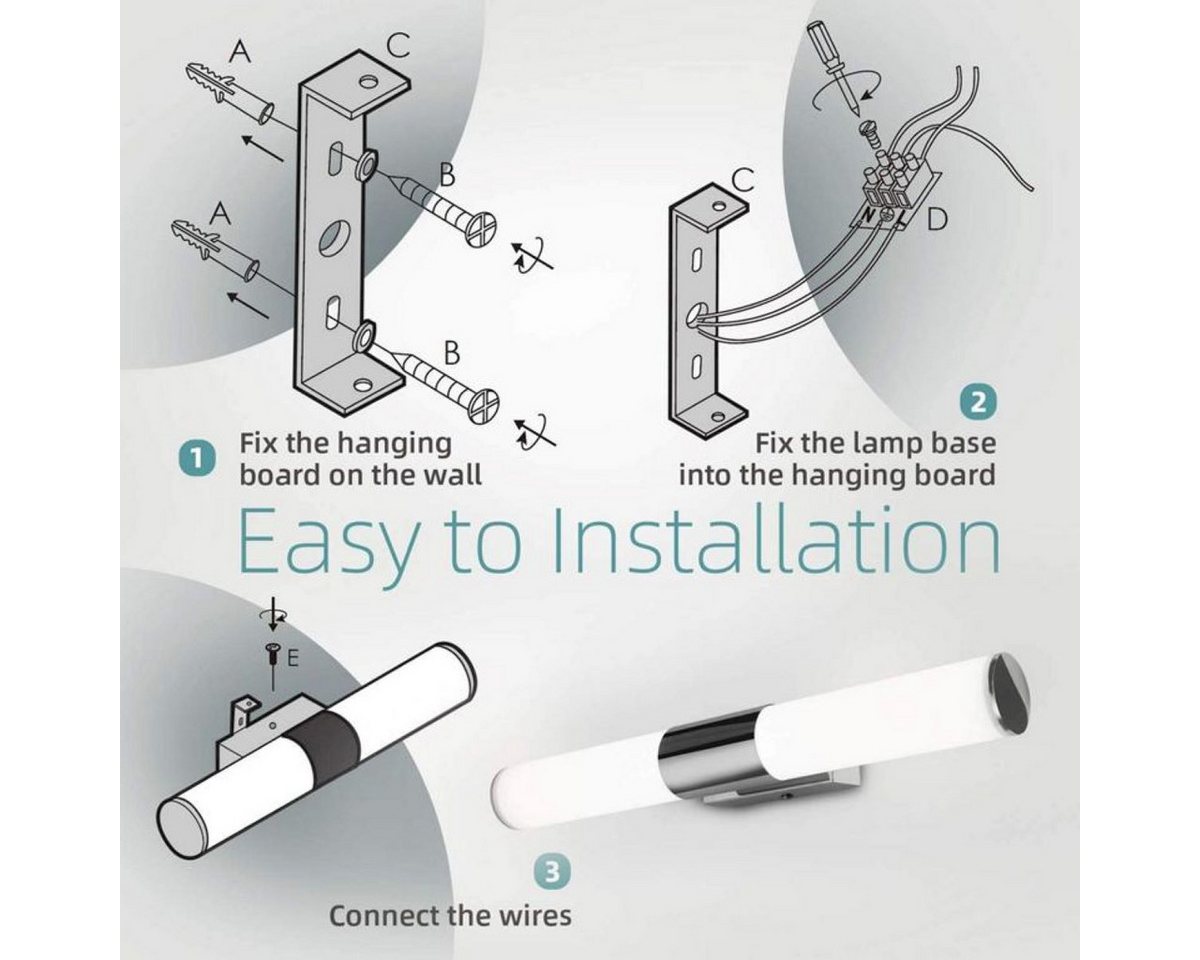 A
C
B
A
B
1 Fix the hanging board on the wall

C
N L
D
2
Fix the lamp base into the hanging board

Easy to Installation

E

3
Connect the wires