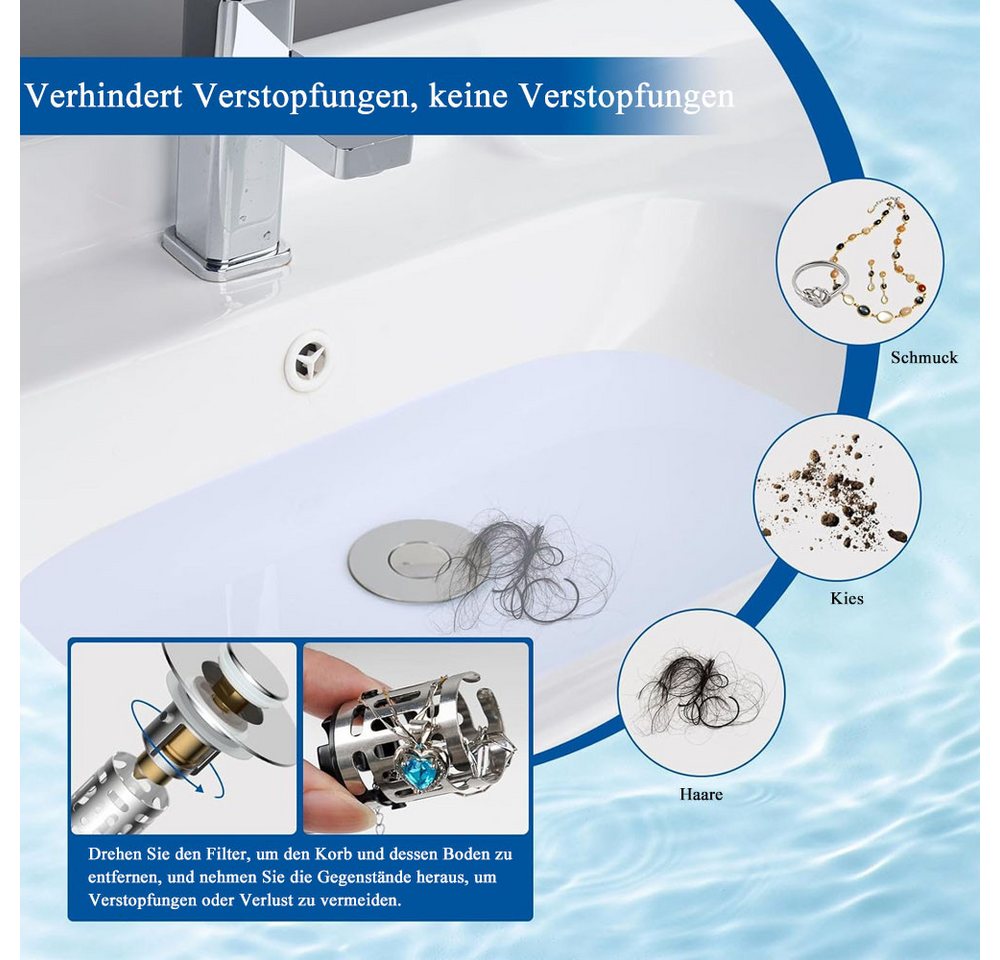 Verhindert Verstopfungen, keine Verstopfungen

Schmuck

Kies

Haare

Drehen Sie den Filter, um den Korb und dessen Boden zu entfernen, und nehmen Sie die Gegenstände heraus, um Verstopfungen oder Verlust zu vermeiden.