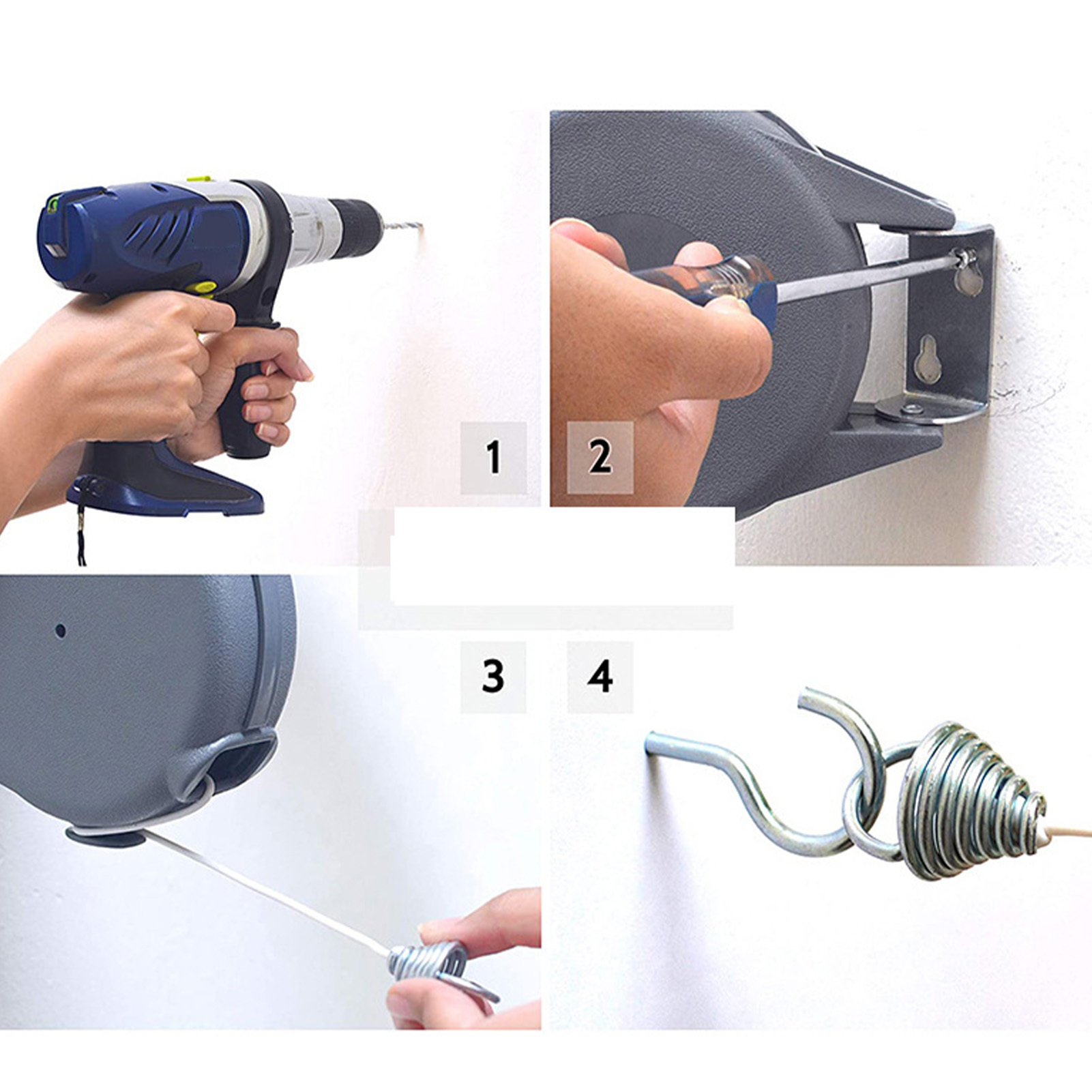 1
2
3
4