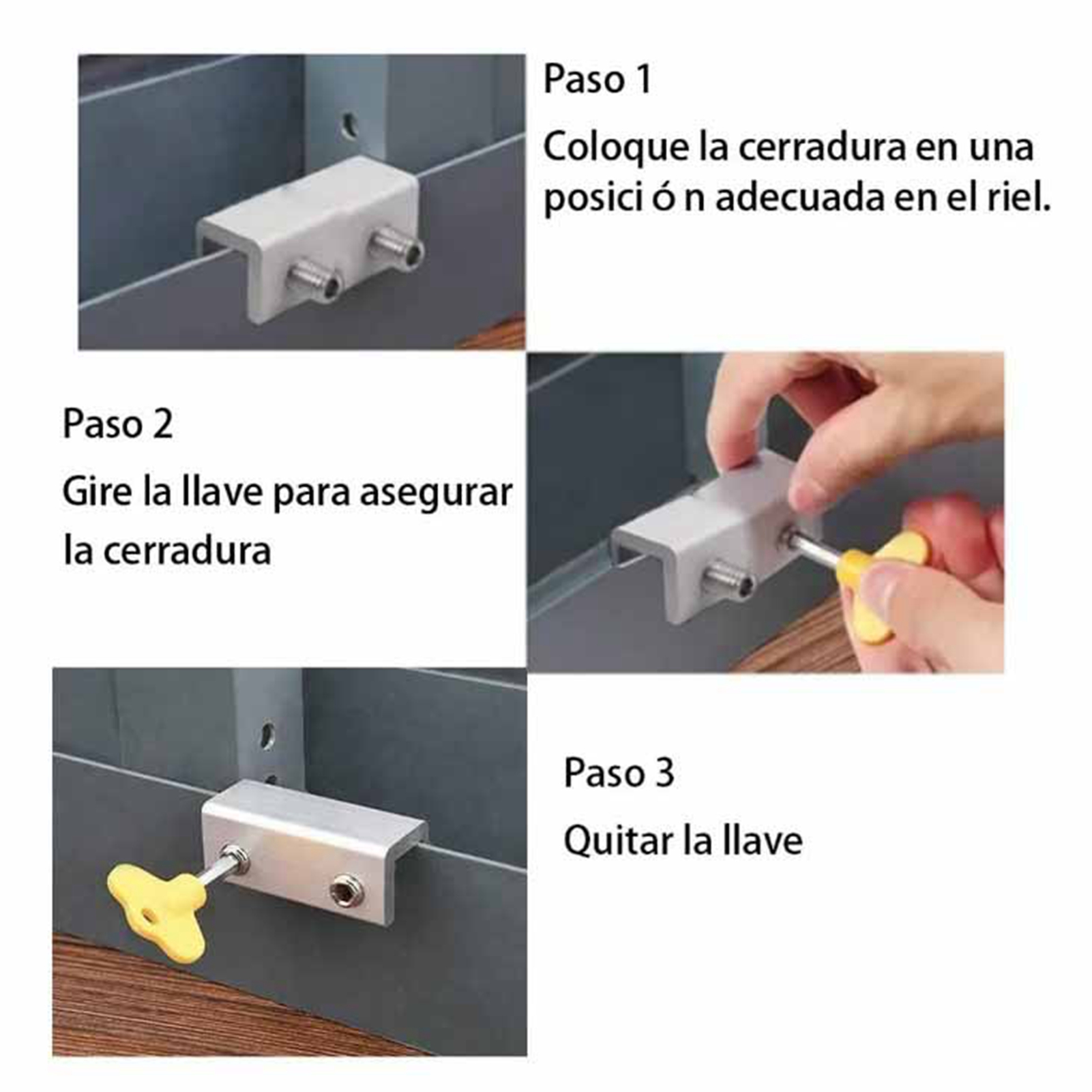 Paso 1

Coloque la cerradura en una posici ó n adecuada en el riel.

Paso 2

Gire la llave para asegurar la cerradura

Paso 3

Quitar la llave