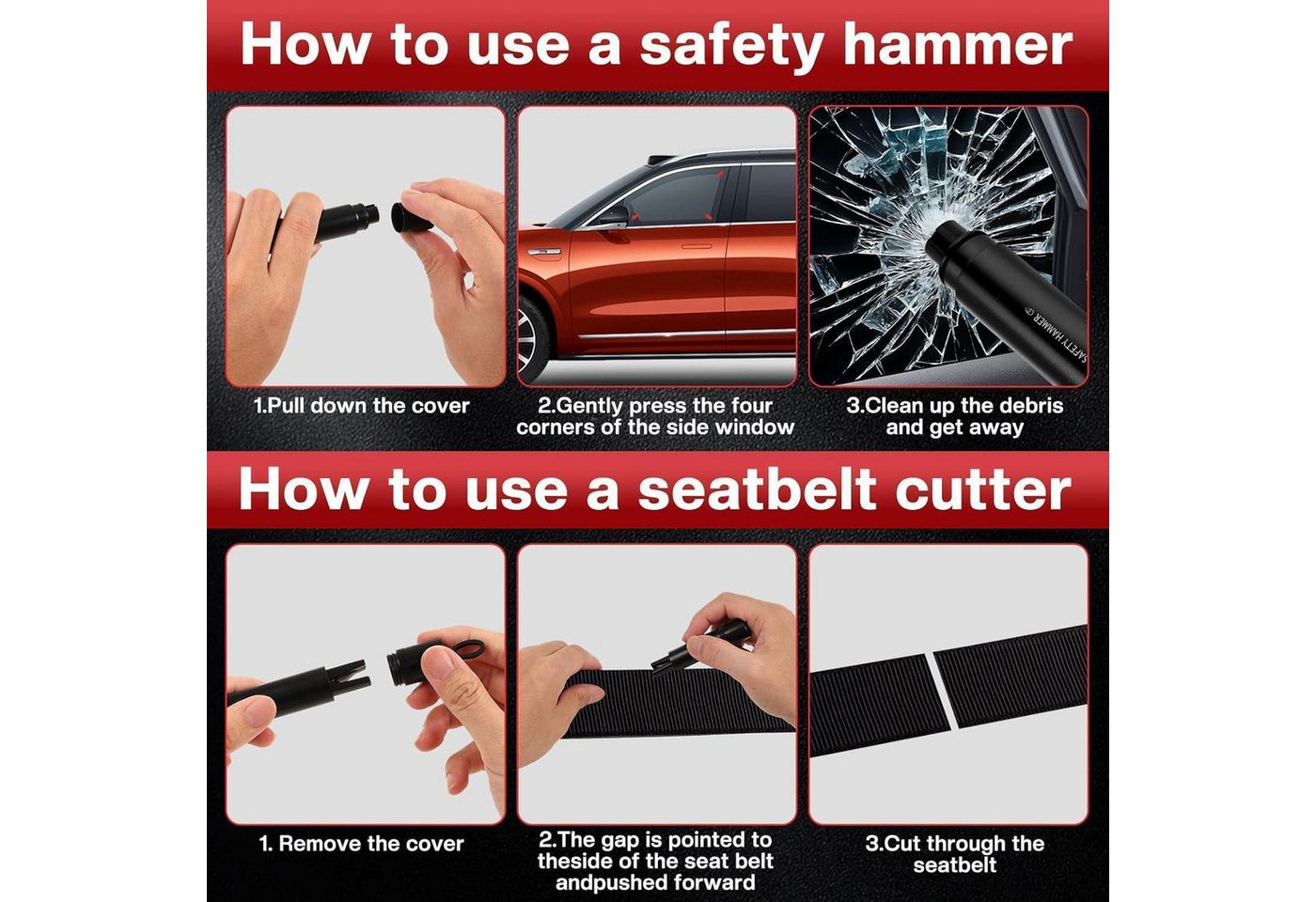 How to use a safety hammer

SAFETY HAMMER

1.Pull down the cover

2.Gently press the four corners of the side window

3.Clean up the debris and get away

How to use a seatbelt cutter

1. Remove the cover

2.The gap is pointed to theside of the seat belt andpushed forward

3.Cut through the seatbelt