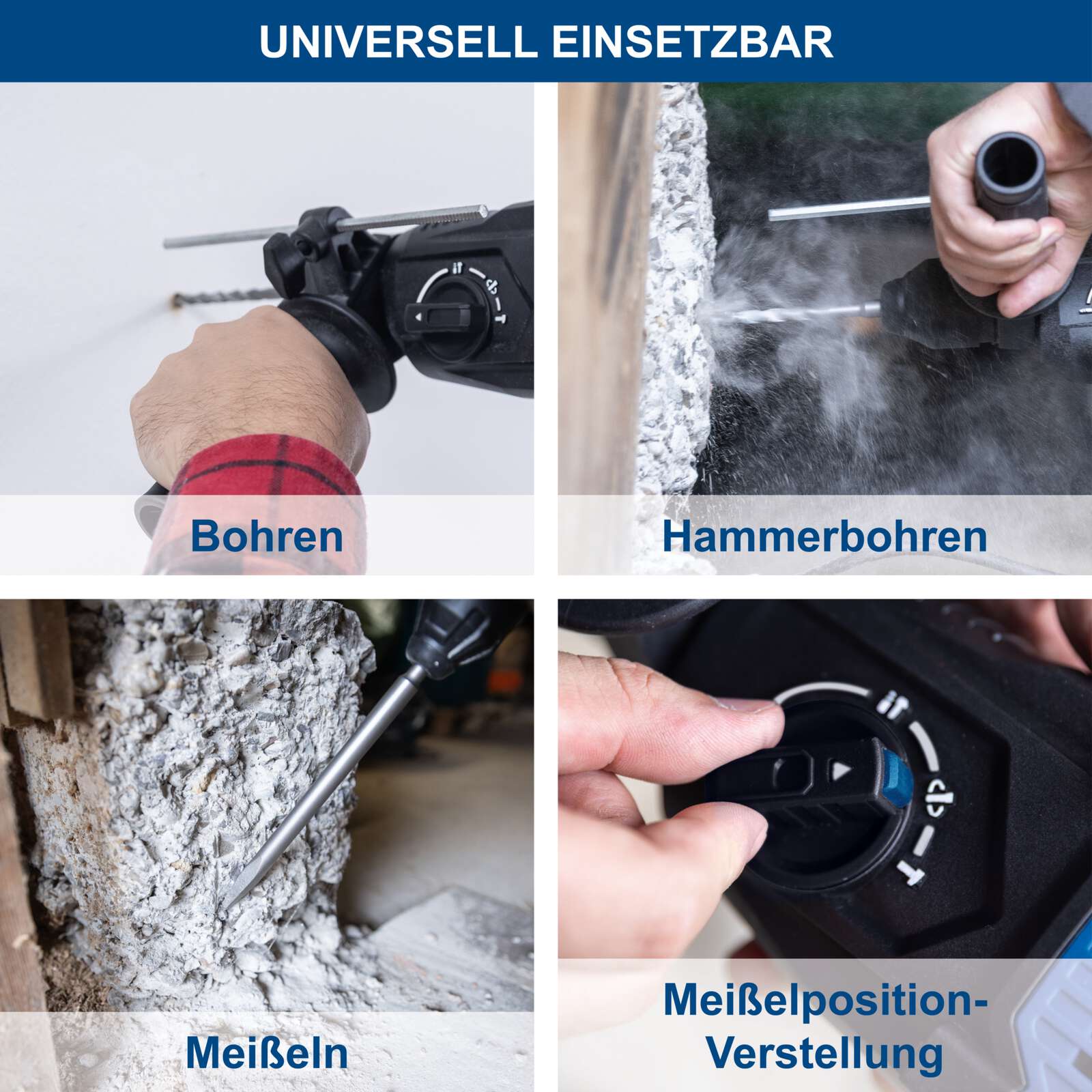 UNIVERSELL EINSETZBAR

Bohren

Hammerbohren

Meißeln

Meißelposition-Verstellung