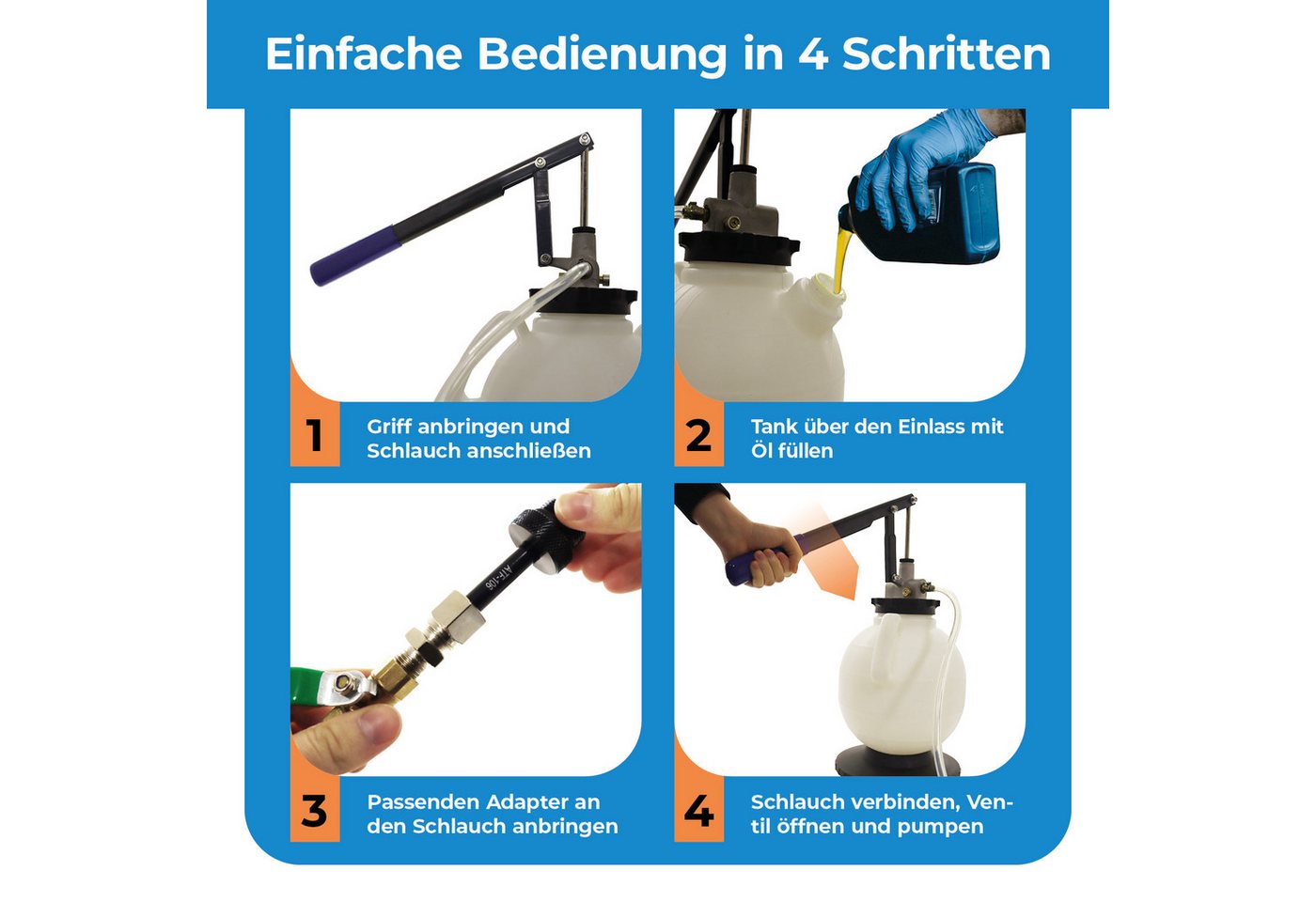 Einfache Bedienung in 4 Schritten

1 Griff anbringen und Schlauch anschließen

2 Tank über den Einlass mit Öl füllen

ATF-106

3 Passenden Adapter an den Schlauch anbringen

4 Schlauch verbinden, Ventil öffnen und pumpen