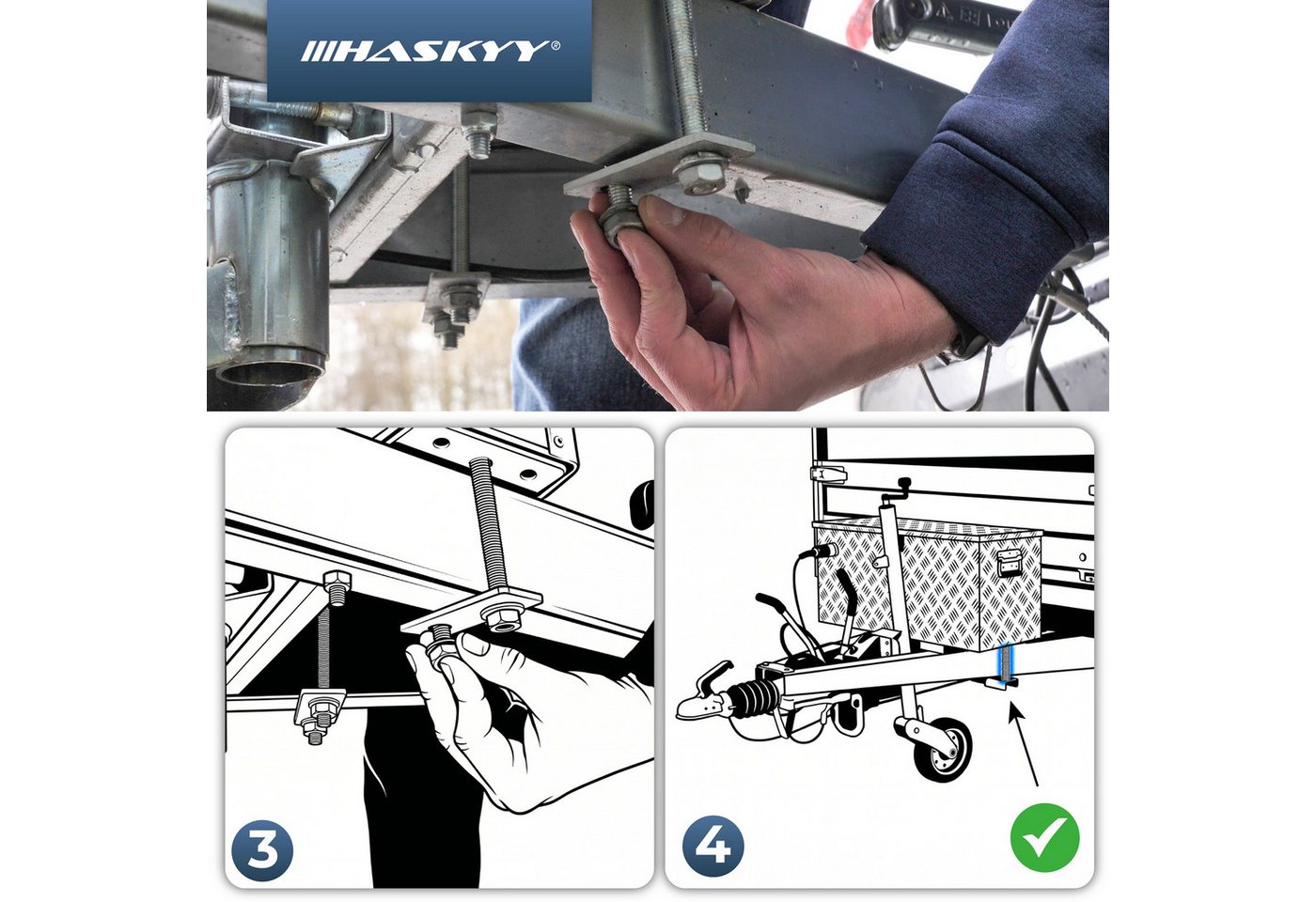 HASKYY®

3

4