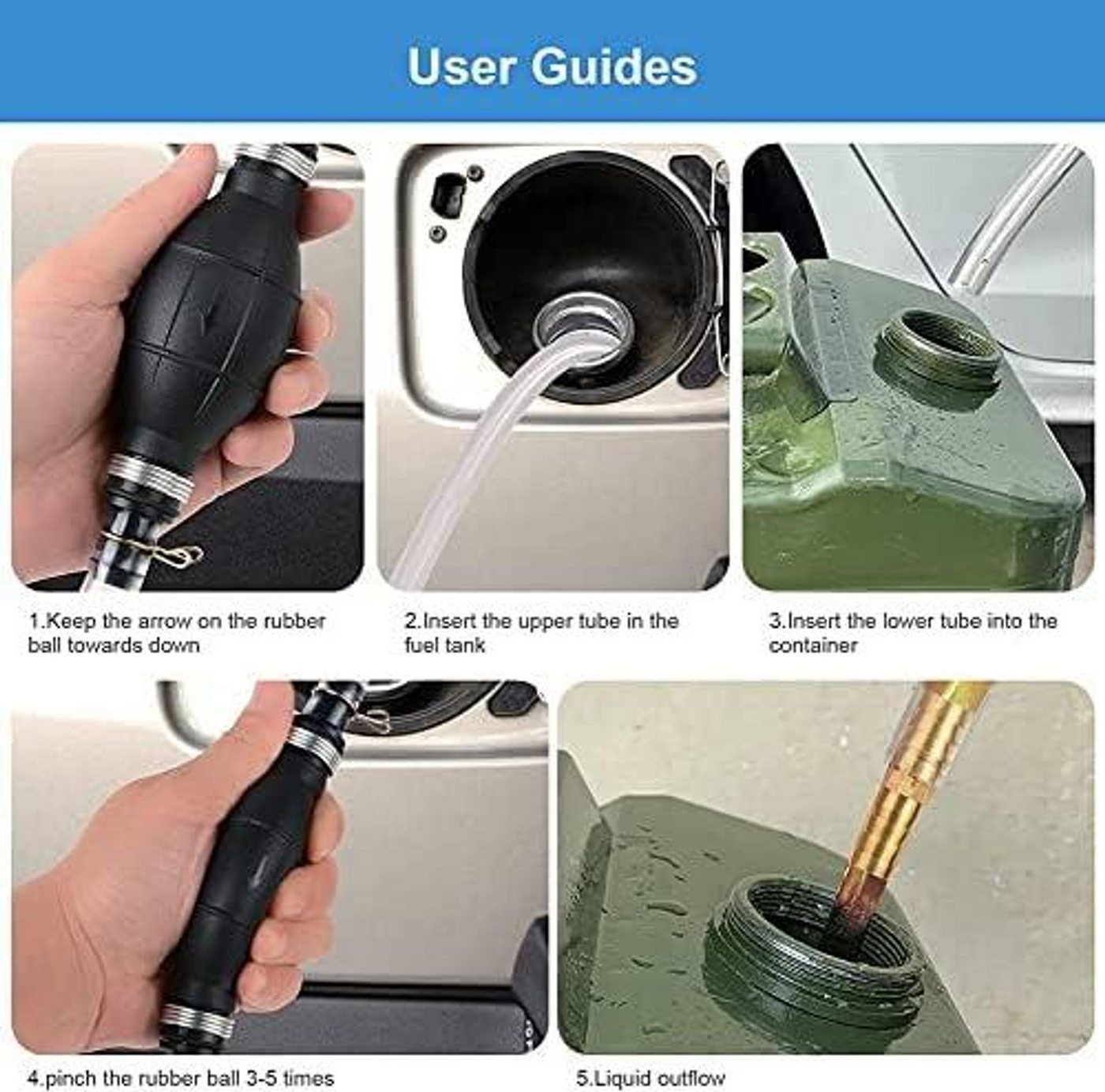 User Guides

1.Keep the arrow on the rubber ball towards down

2.Insert the upper tube in the fuel tank

3.Insert the lower tube into the container

4.pinch the rubber ball 3-5 times

5.Liquid outflow