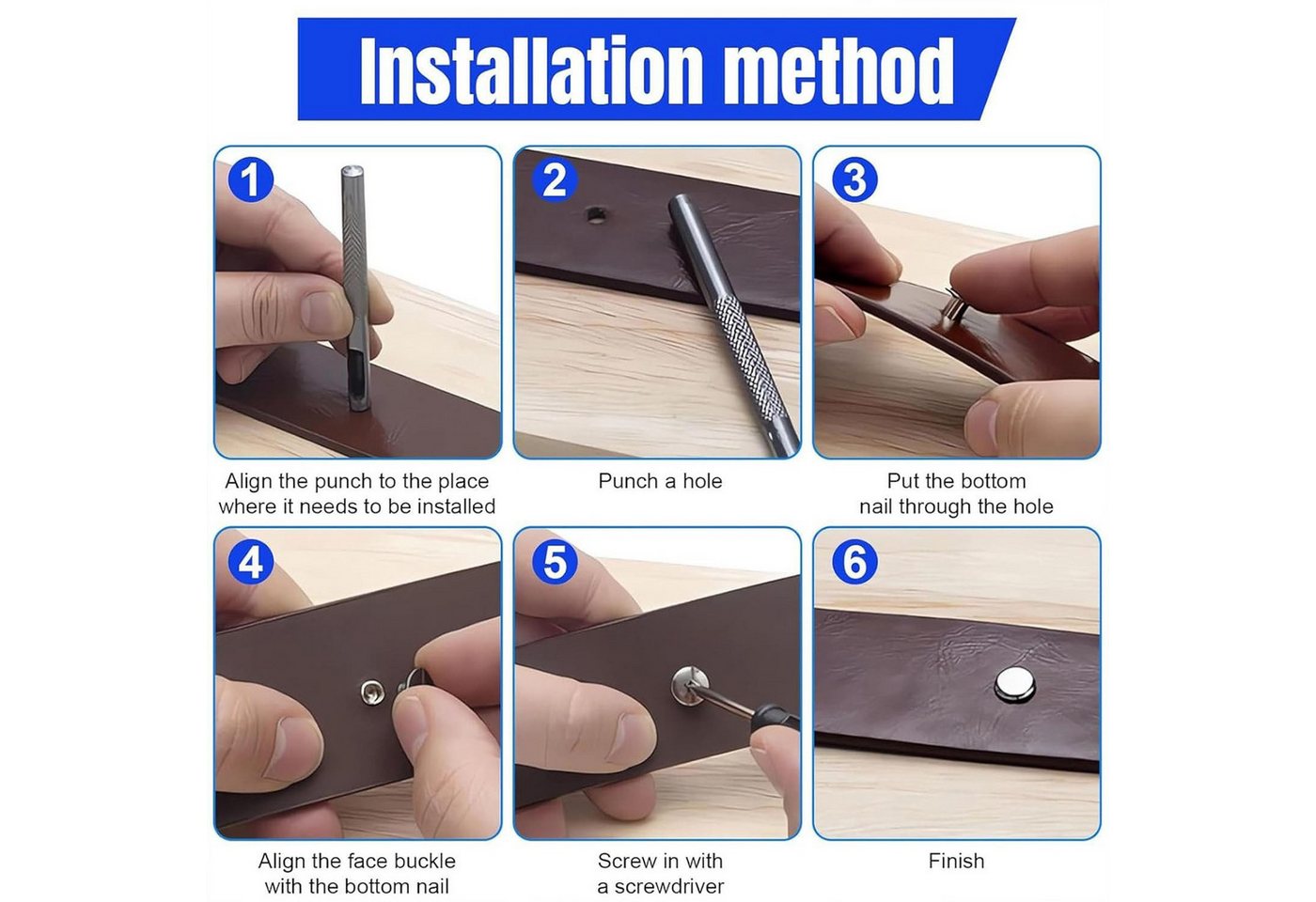 Installation method

1

Align the punch to the place where it needs to be installed

2

Punch a hole

3

Put the bottom nail through the hole

4

Align the face buckle with the bottom nail

5

Screw in with a screwdriver

6

Finish