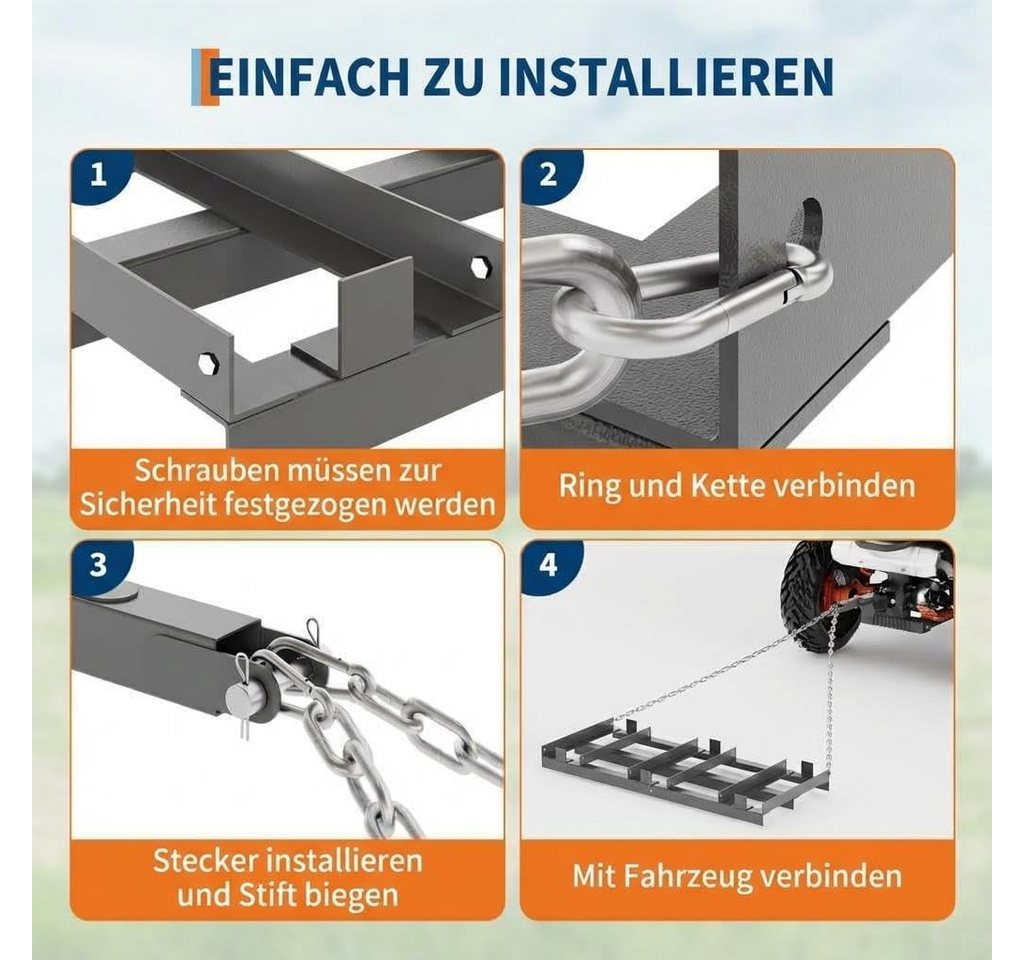 EINFACH ZU INSTALLIEREN

1

Schrauben müssen zur Sicherheit festgezogen werden

2

Ring und Kette verbinden

3

Stecker installieren und Stift biegen

4

Mit Fahrzeug verbinden