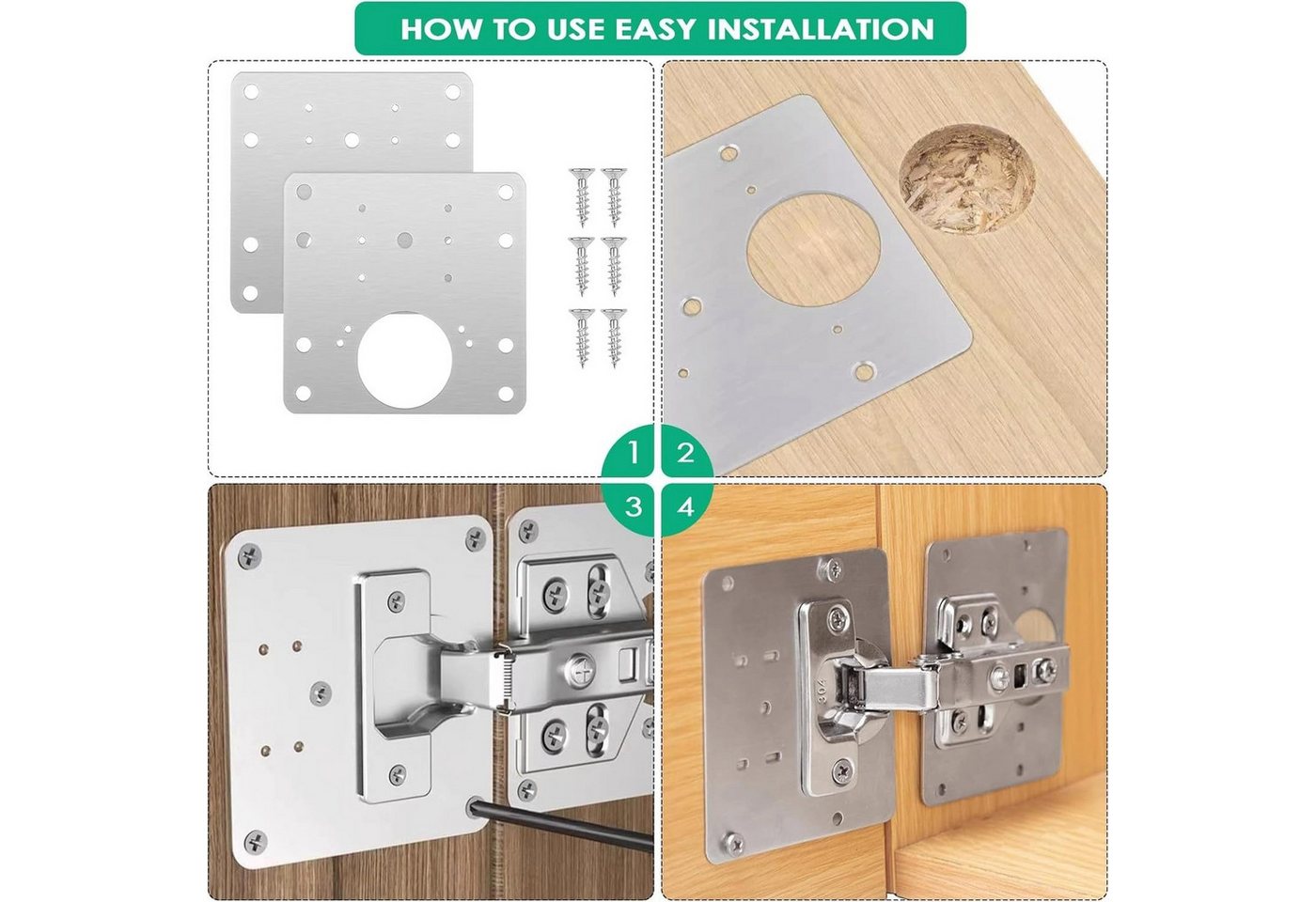 HOW TO USE EASY INSTALLATION

1

2

3

4

304