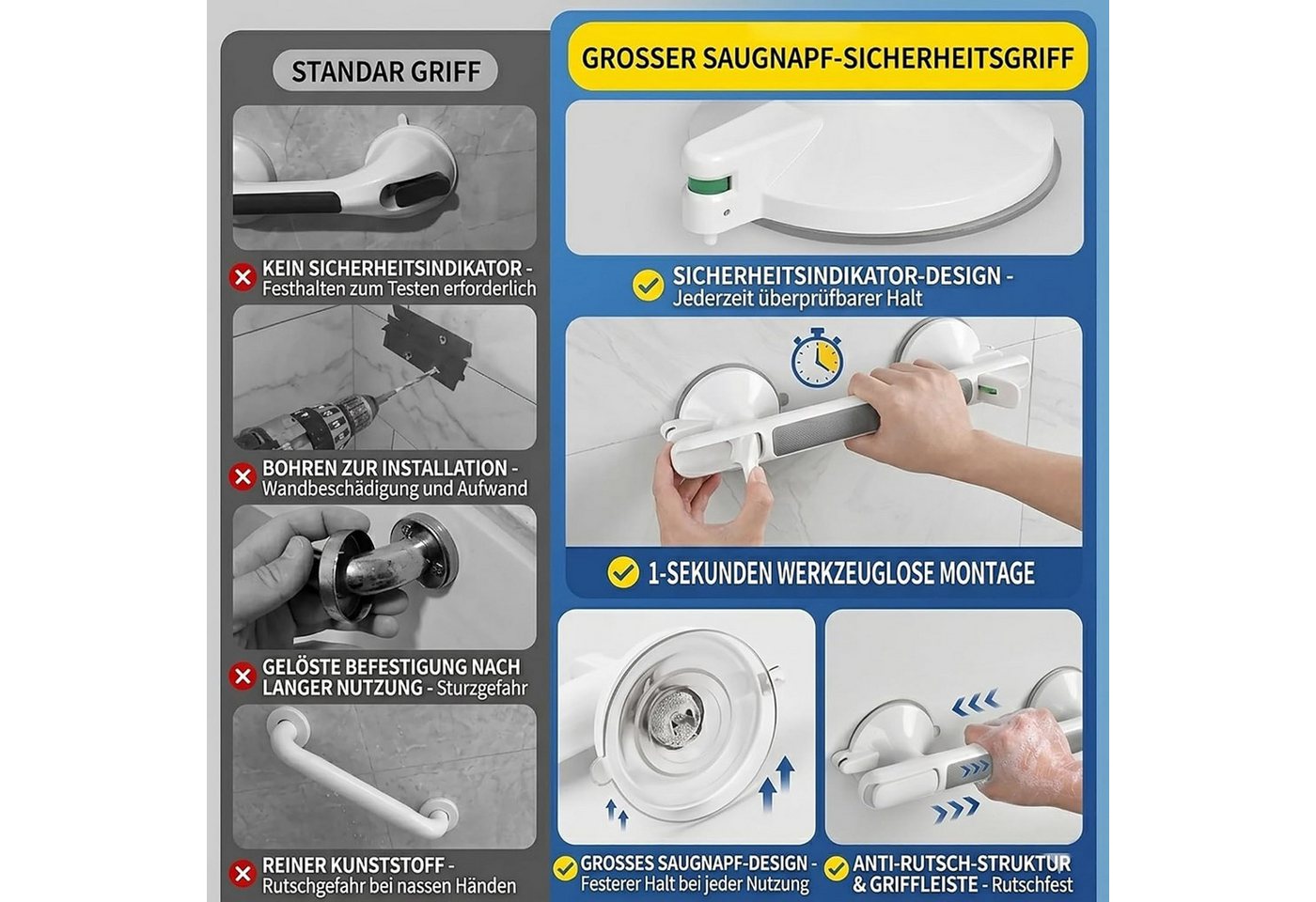 STANDAR GRIFF

KEIN SICHERHEITSINDIKATOR - Festhalten zum Testen erforderlich

BOHREN ZUR INSTALLATION - Wandbeschädigung und Aufwand

GELÖSTE BEFESTIGUNG NACH LANGER NUTZUNG - Sturzgefahr

REINER KUNSTSTOFF - Rutschgefahr bei nassen Händen

GROSSER SAUGNAPF-SICHERHEITSGRIFF

SICHERHEITSINDIKATOR-DESIGN - Jederzeit überprüfbarer Halt

1-SEKUNDEN WERKZEUGLOSE MONTAGE

GROSSES SAUGNAPF-DESIGN - Festerer Halt bei jeder Nutzung

ANTI-RUTSCH-STRUKTUR & GRIFFLEISTE - Rutschfest