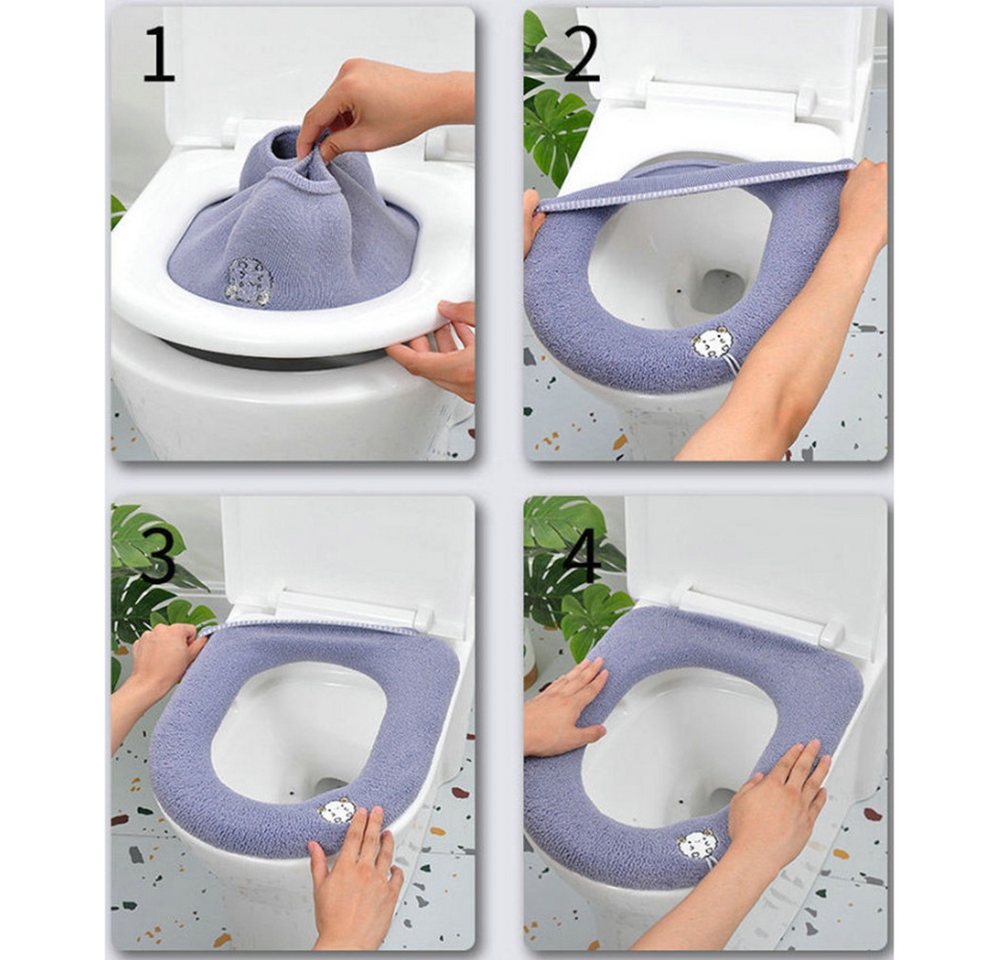 1

2

3

4