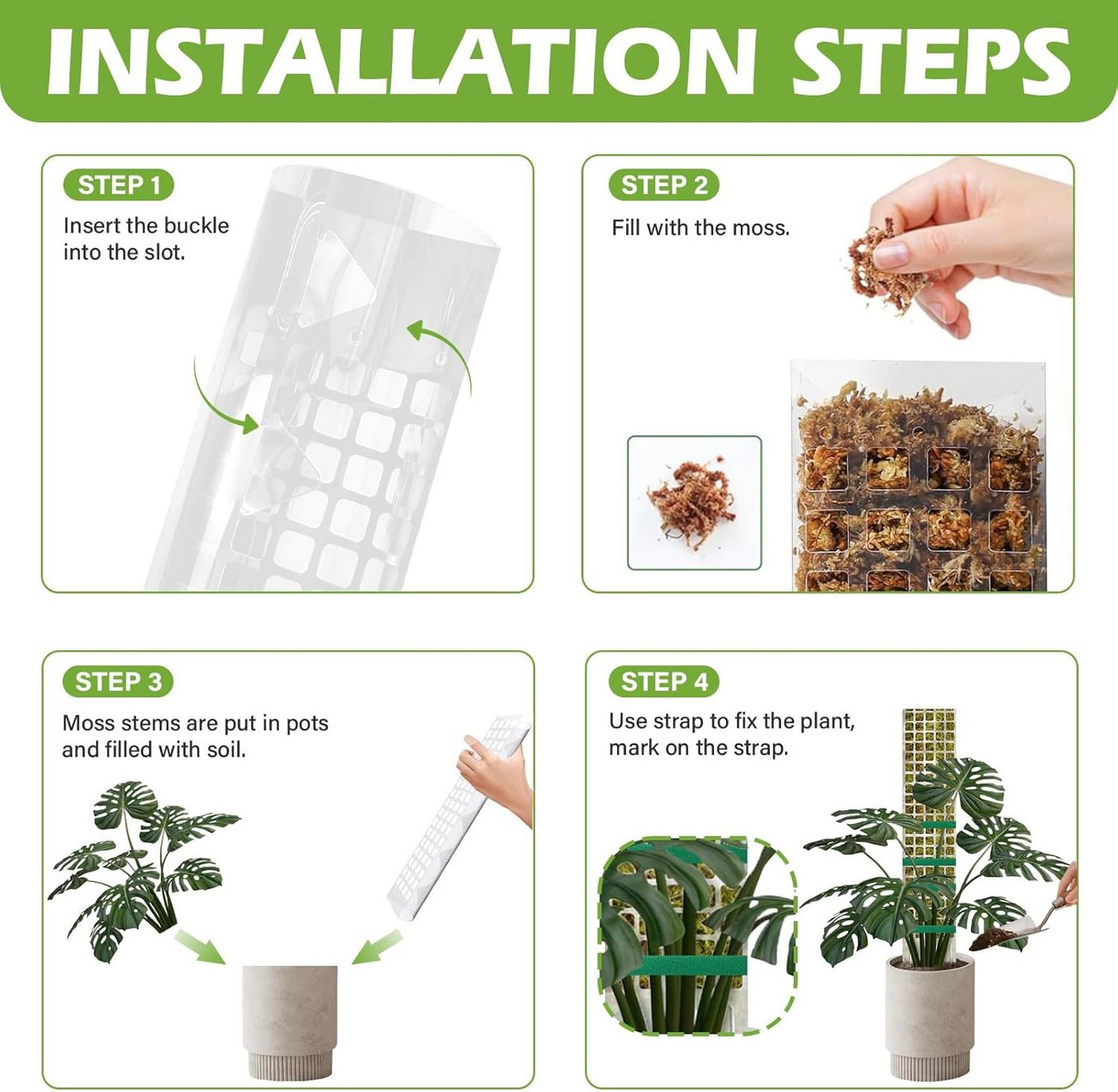 INSTALLATION STEPS

STEP 1
Insert the buckle into the slot.

STEP 2
Fill with the moss.

STEP 3
Moss stems are put in pots and filled with soil.

STEP 4
Use strap to fix the plant, mark on the strap.