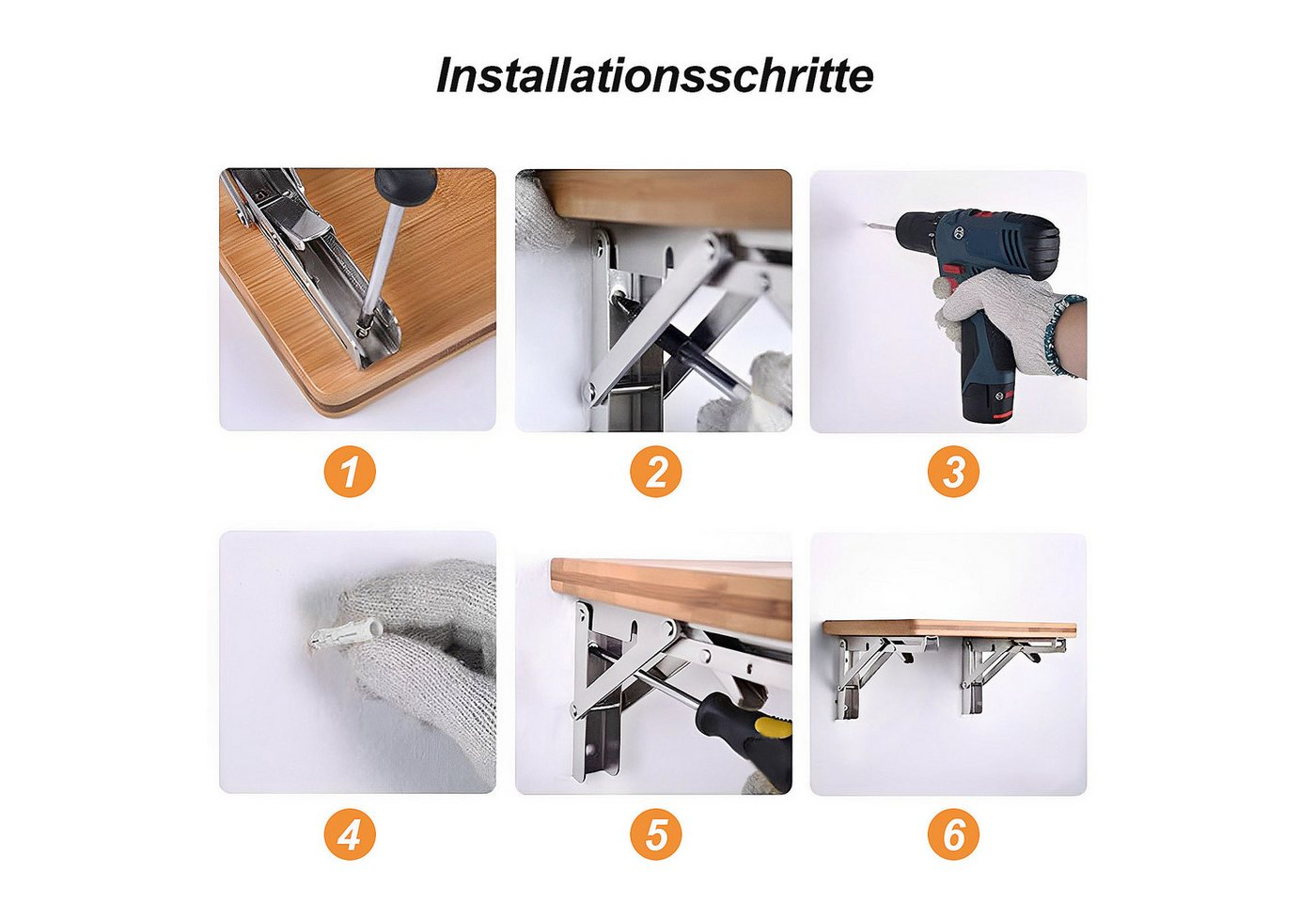 Installationsschritte

1

2

3

4

5

6