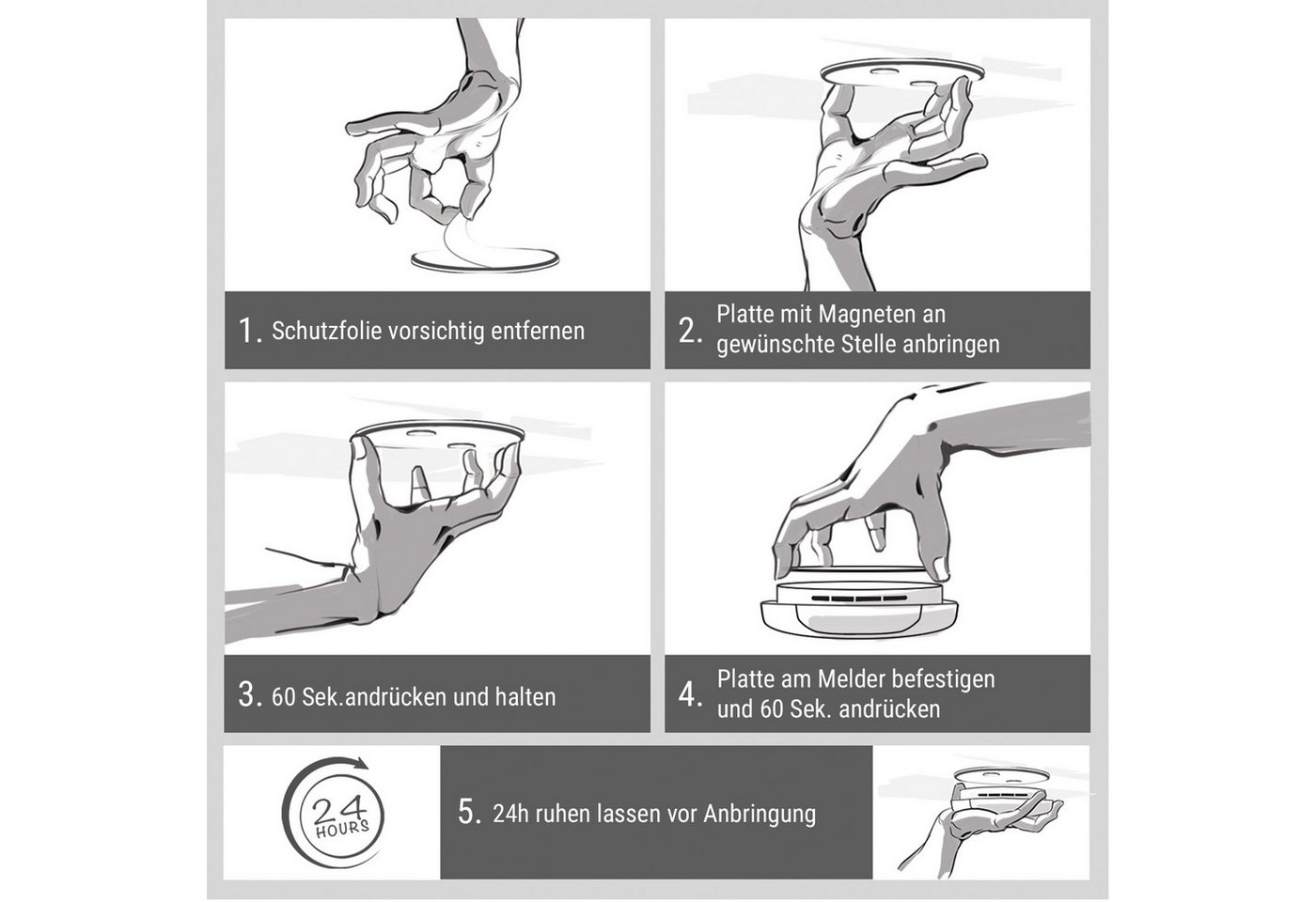 1. Schutzfolie vorsichtig entfernen

2. Platte mit Magneten an gewünschte Stelle anbringen

3. 60 Sek.andrücken und halten

4. Platte am Melder befestigen und 60 Sek. andrücken

24 HOURS

5. 24h ruhen lassen vor Anbringung