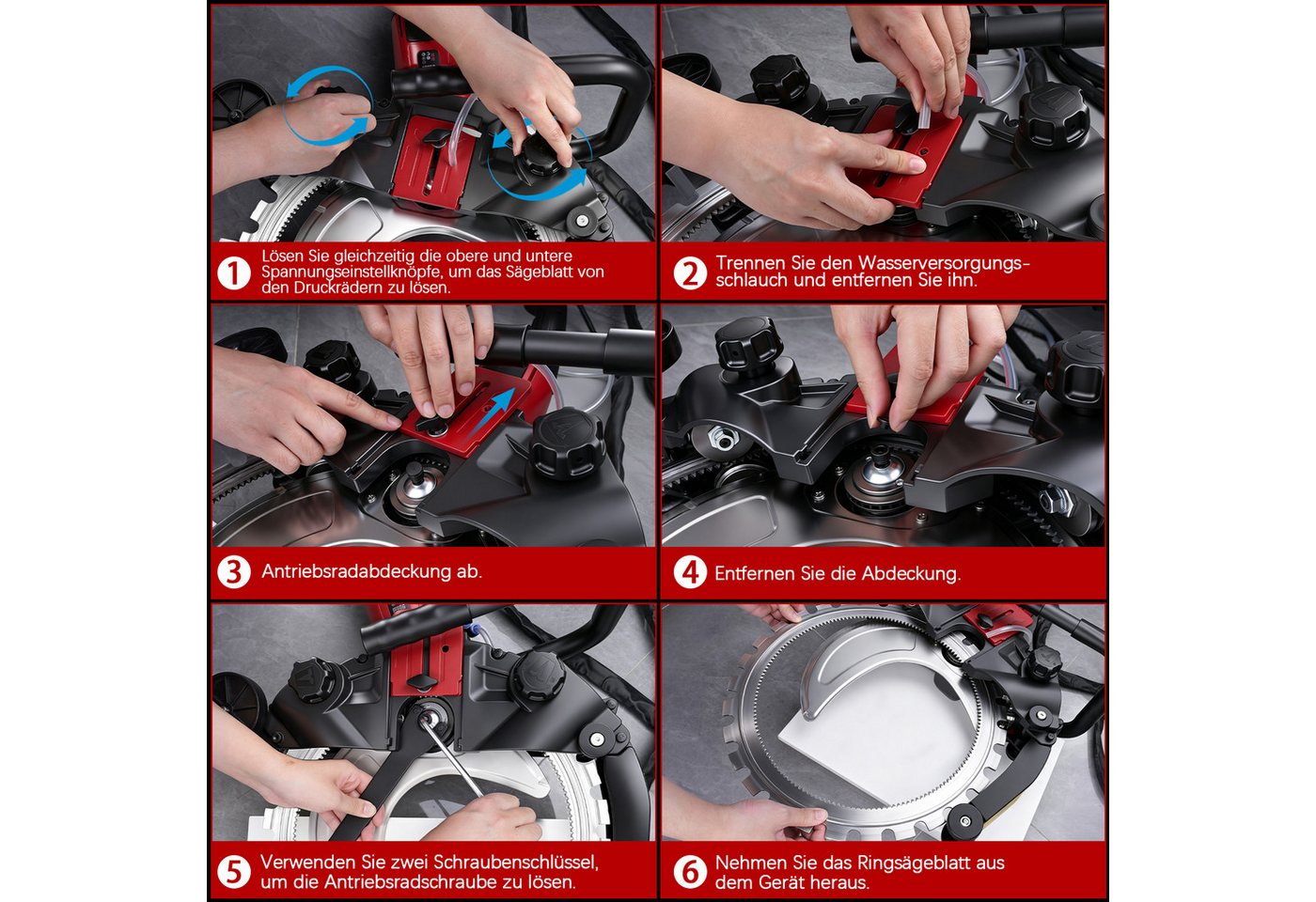 1 Lösen Sie gleichzeitig die obere und untere Spannungseinstellknöpfe, um das Sägeblatt von den Druckrädern zu lösen.

2 Trennen Sie den Wasserversorgungsschlauch und entfernen Sie ihn.

3 Antriebsradabdeckung ab.

4 Entfernen Sie die Abdeckung.

5 Verwenden Sie zwei Schraubenschlüssel, um die Antriebsradschraube zu lösen.

6 Nehmen Sie das Ringsägeblatt aus dem Gerät heraus.