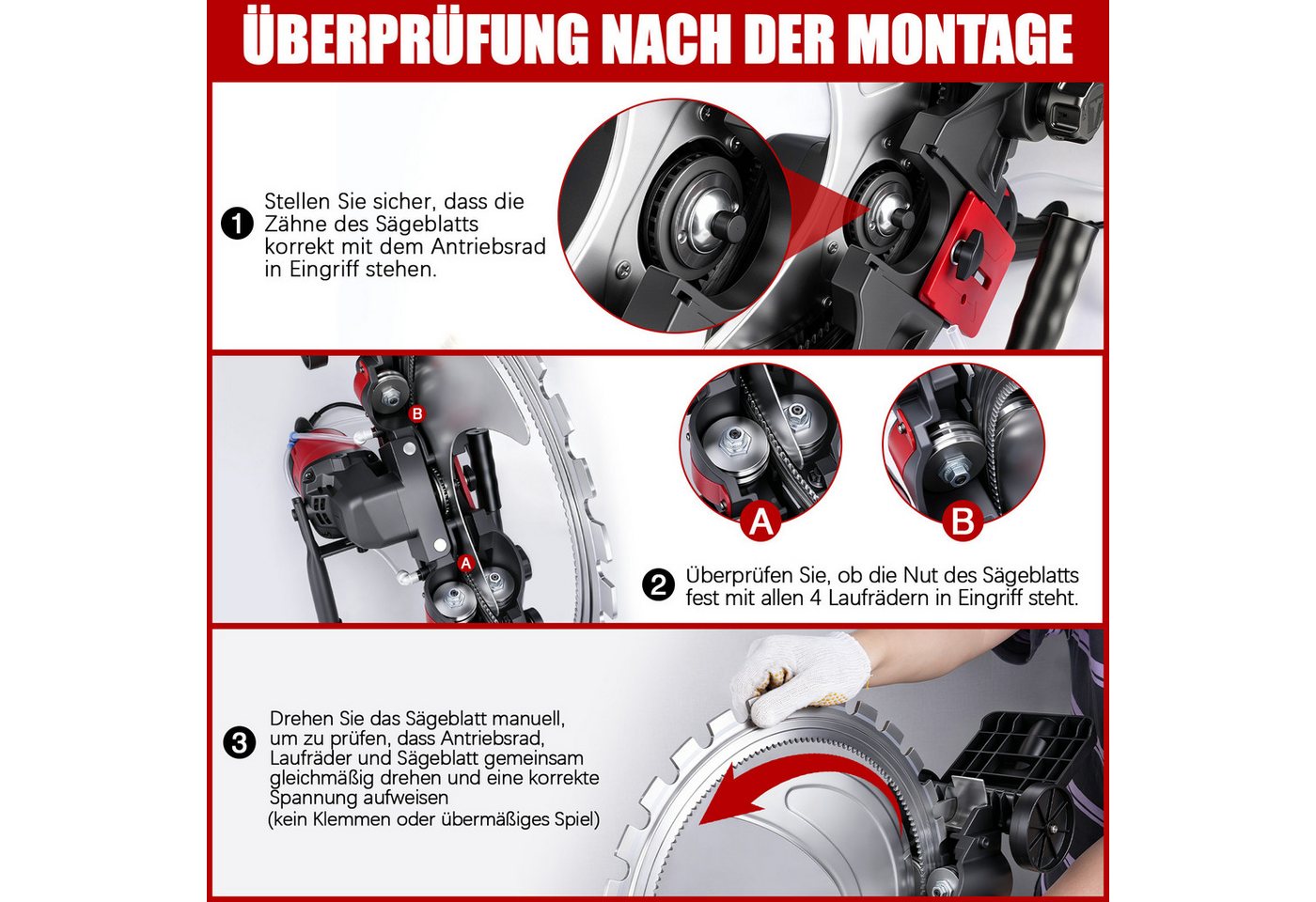 ÜBERPRÜFUNG NACH DER MONTAGE

1 Stellen Sie sicher, dass die Zähne des Sägeblatts korrekt mit dem Antriebsrad in Eingriff stehen.

B

A

A

B

2 Überprüfen Sie, ob die Nut des Sägeblatts fest mit allen 4 Laufrädern in Eingriff steht.

3 Drehen Sie das Sägeblatt manuell, um zu prüfen, dass Antriebsrad, Laufräder und Sägeblatt gemeinsam gleichmäßig drehen und eine korrekte Spannung aufweisen
(kein Klemmen oder übermäßiges Spiel)