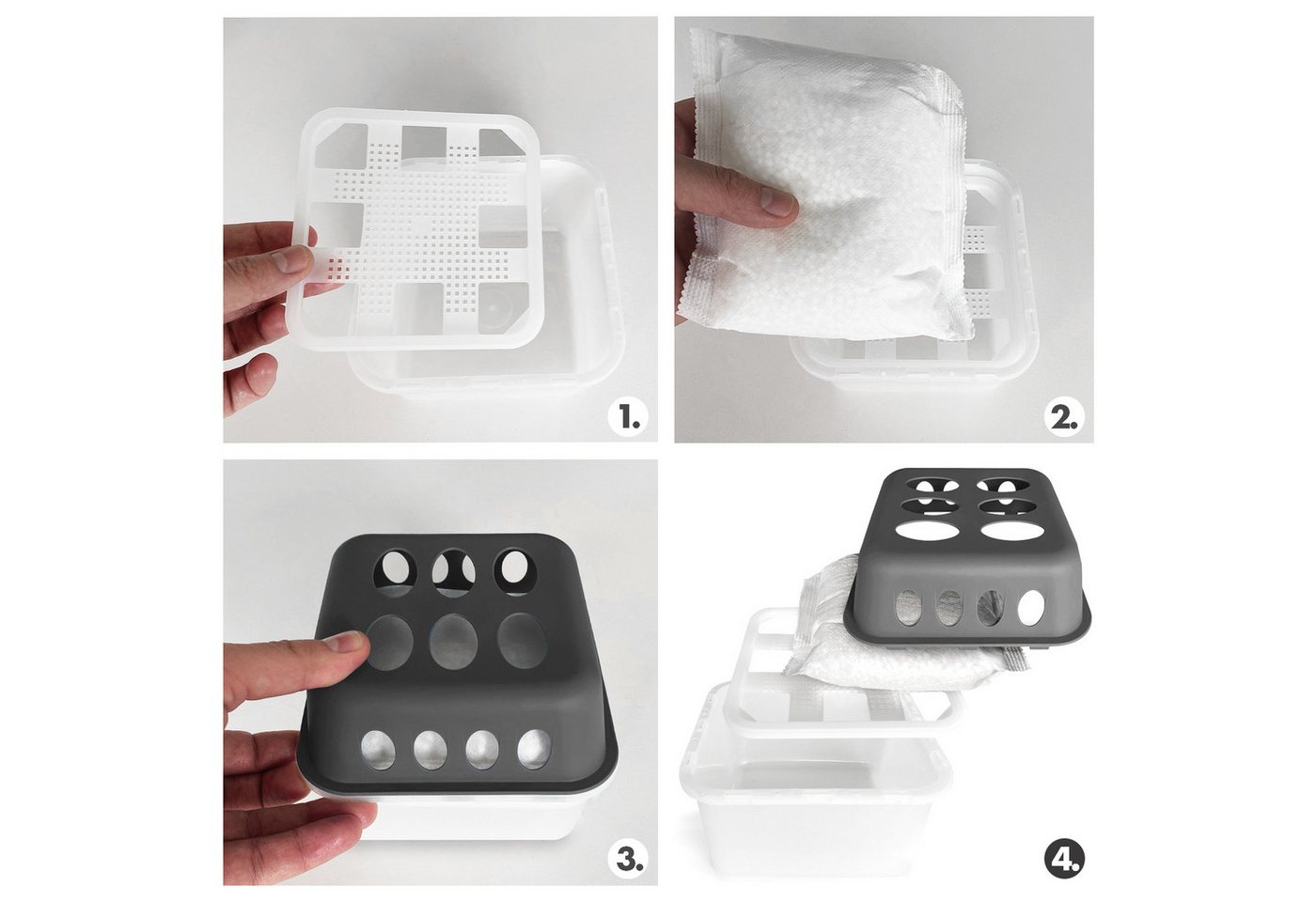 1.

2.

3.

4.