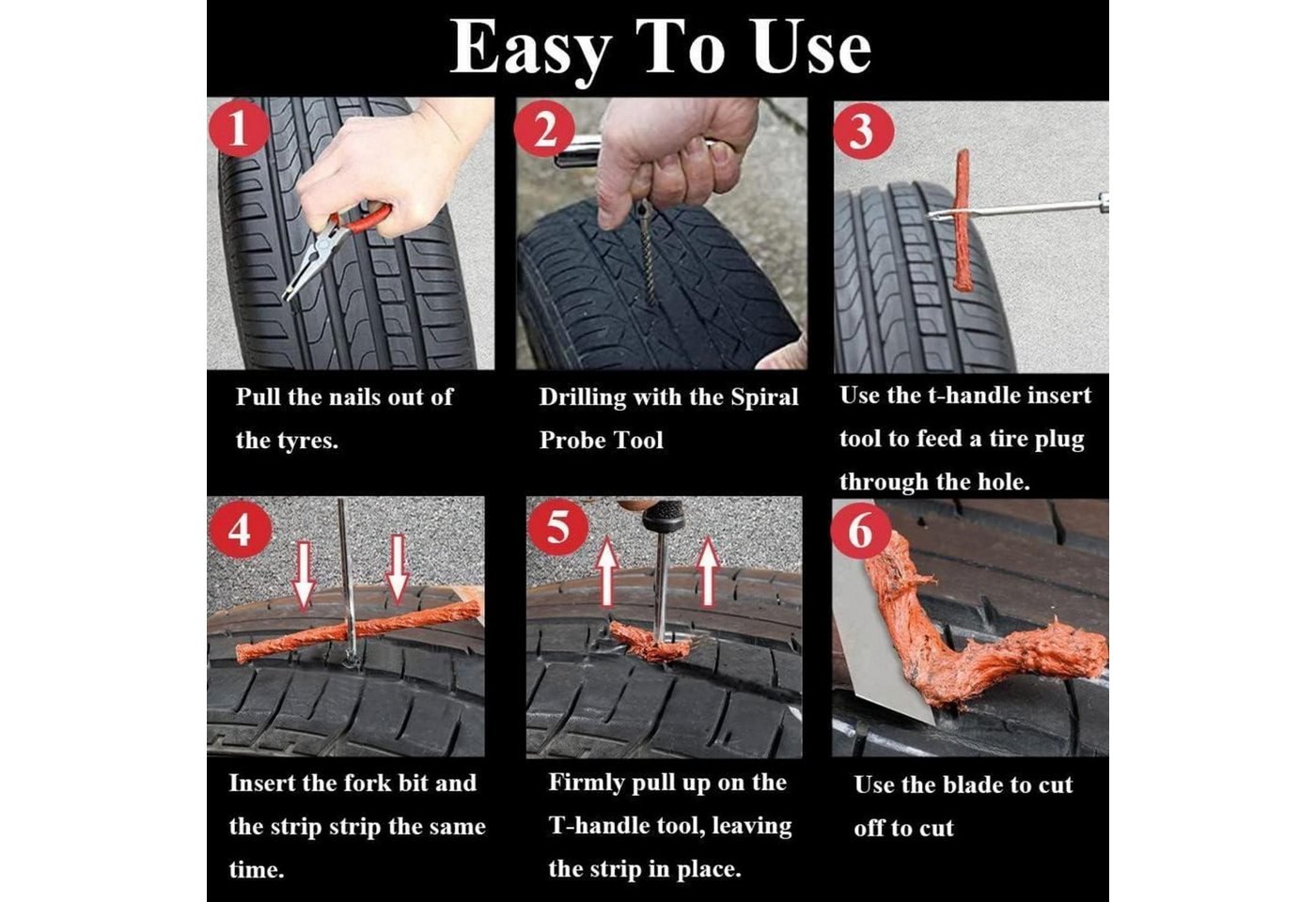 Easy To Use

1

Pull the nails out of the tyres.

2

Drilling with the Spiral Probe Tool

3

Use the t-handle insert tool to feed a tire plug through the hole.

4

Insert the fork bit and the strip strip the same time.

5

Firmly pull up on the T-handle tool, leaving the strip in place.

6

Use the blade to cut off to cut