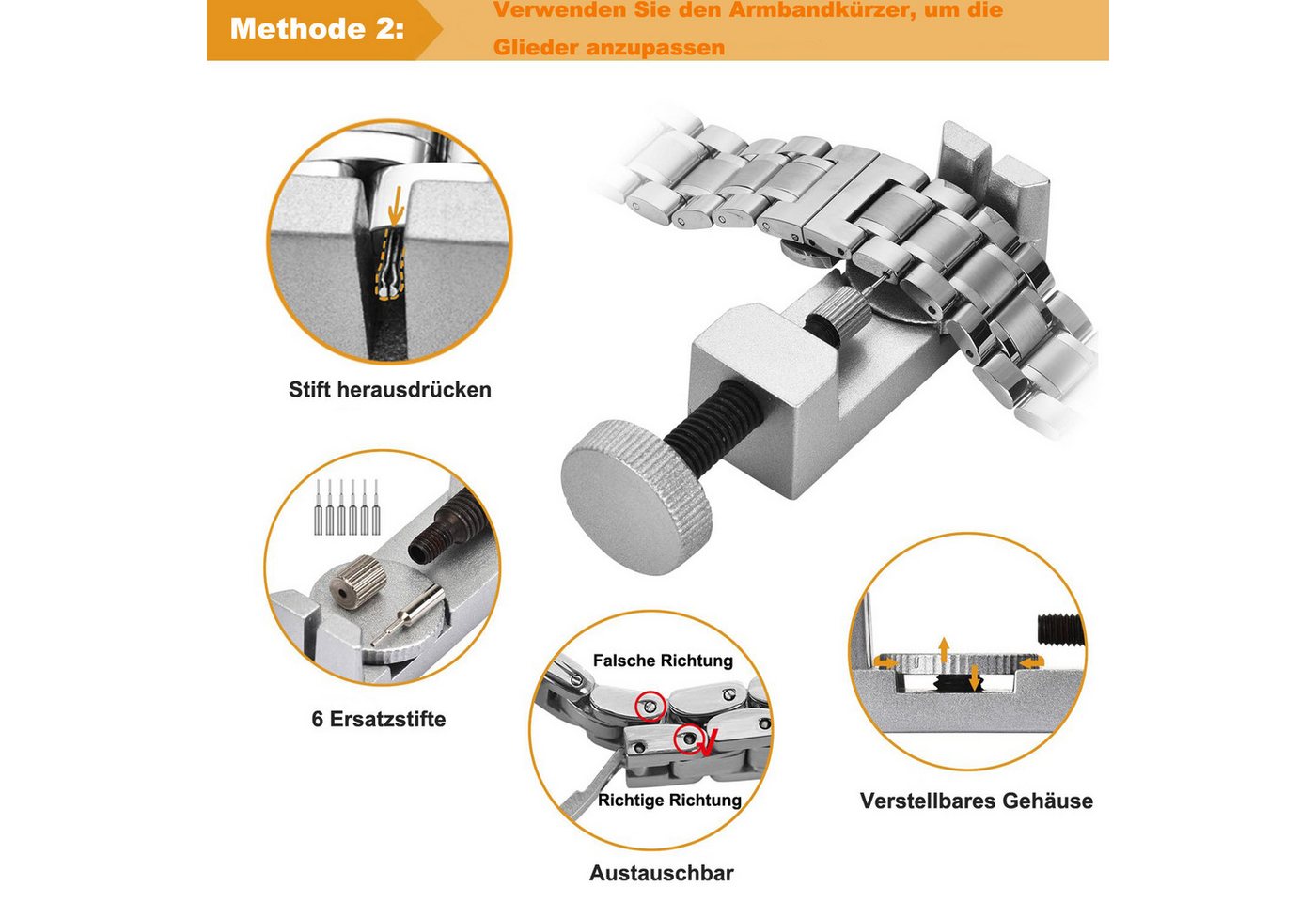 Methode 2: Verwenden Sie den Armbandkürzer, um die Glieder anzupassen

Stift herausdrücken

6 Ersatzstifte

Falsche Richtung

Richtige Richtung

Austauschbar

Verstellbares Gehäuse