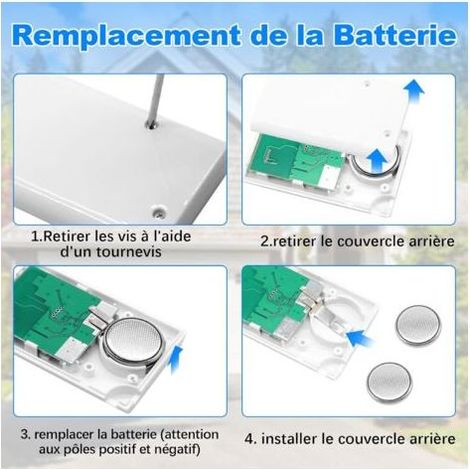 Remplacement de la Batterie

1.Retirer les vis à l'aide d'un tournevis

2.retirer le couvercle arrière

3. remplacer la batterie (attention aux pôles positif et négatif)

4. installer le couvercle arrière