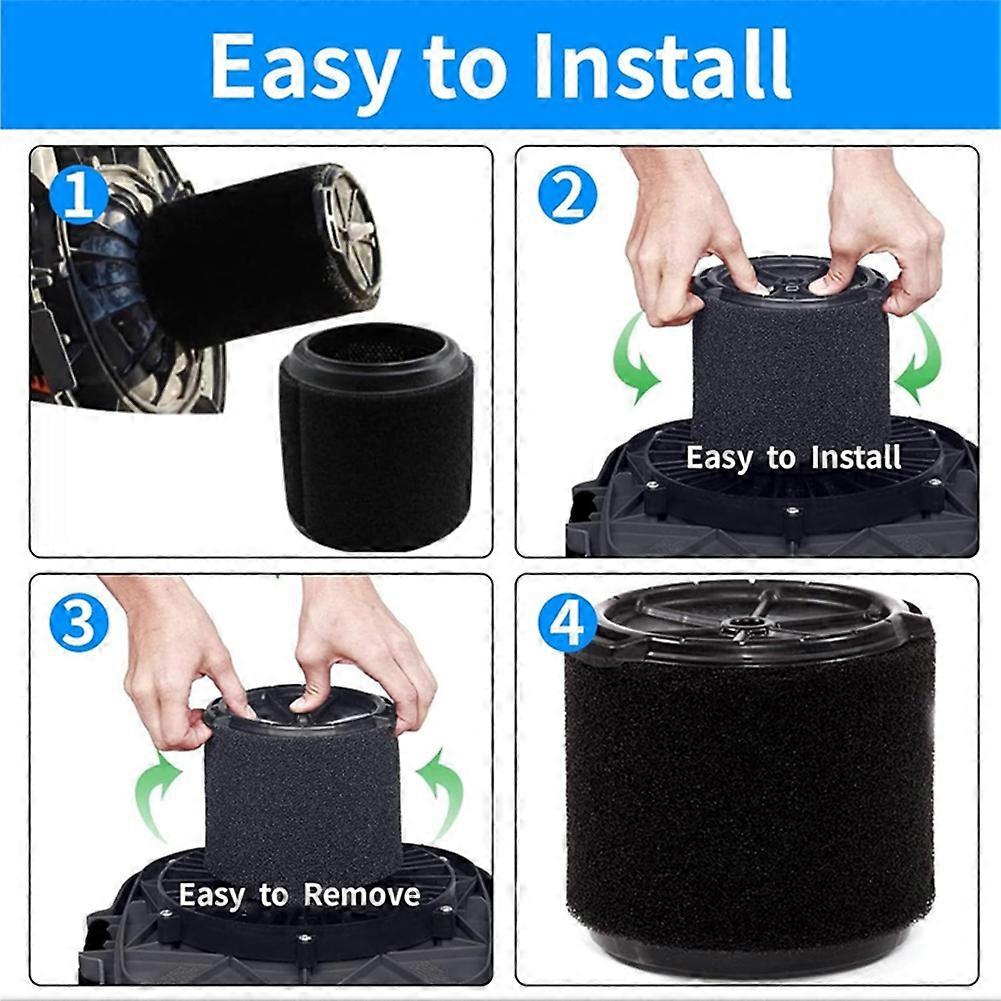 Easy to Install

1

2

Easy to Install

3

Easy to Remove

4