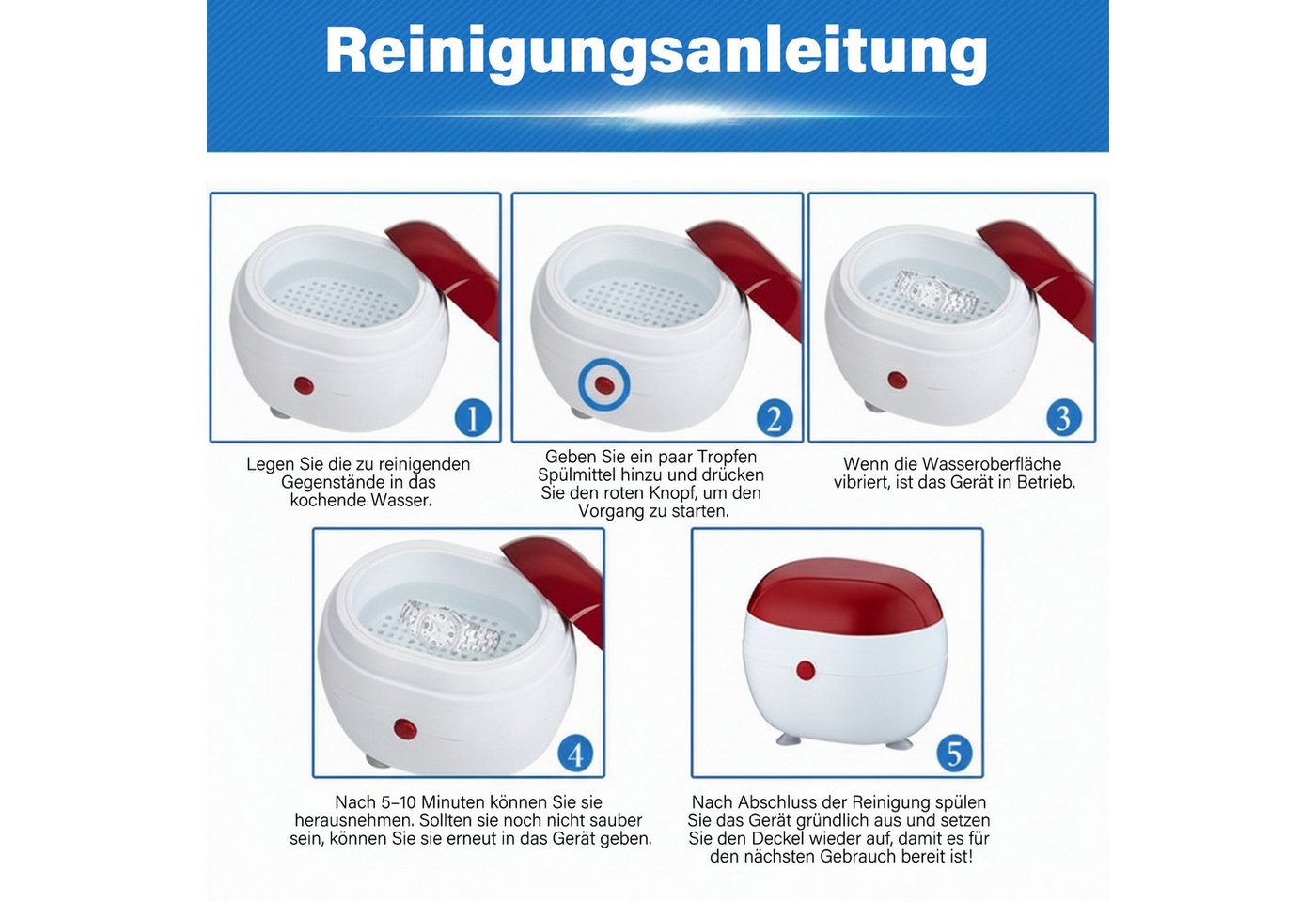 Reinigungsanleitung

1

Legen Sie die zu reinigenden Gegenstände in das kochende Wasser.

2

Geben Sie ein paar Tropfen Spülmittel hinzu und drücken Sie den roten Knopf, um den Vorgang zu starten.

3

Wenn die Wasseroberfläche vibriert, ist das Gerät in Betrieb.

4

Nach 5–10 Minuten können Sie sie herausnehmen. Sollten sie noch nicht sauber sein, können Sie sie erneut in das Gerät geben.

5

Nach Abschluss der Reinigung spülen Sie das Gerät gründlich aus und setzen Sie den Deckel wieder auf, damit es für den nächsten Gebrauch bereit ist!