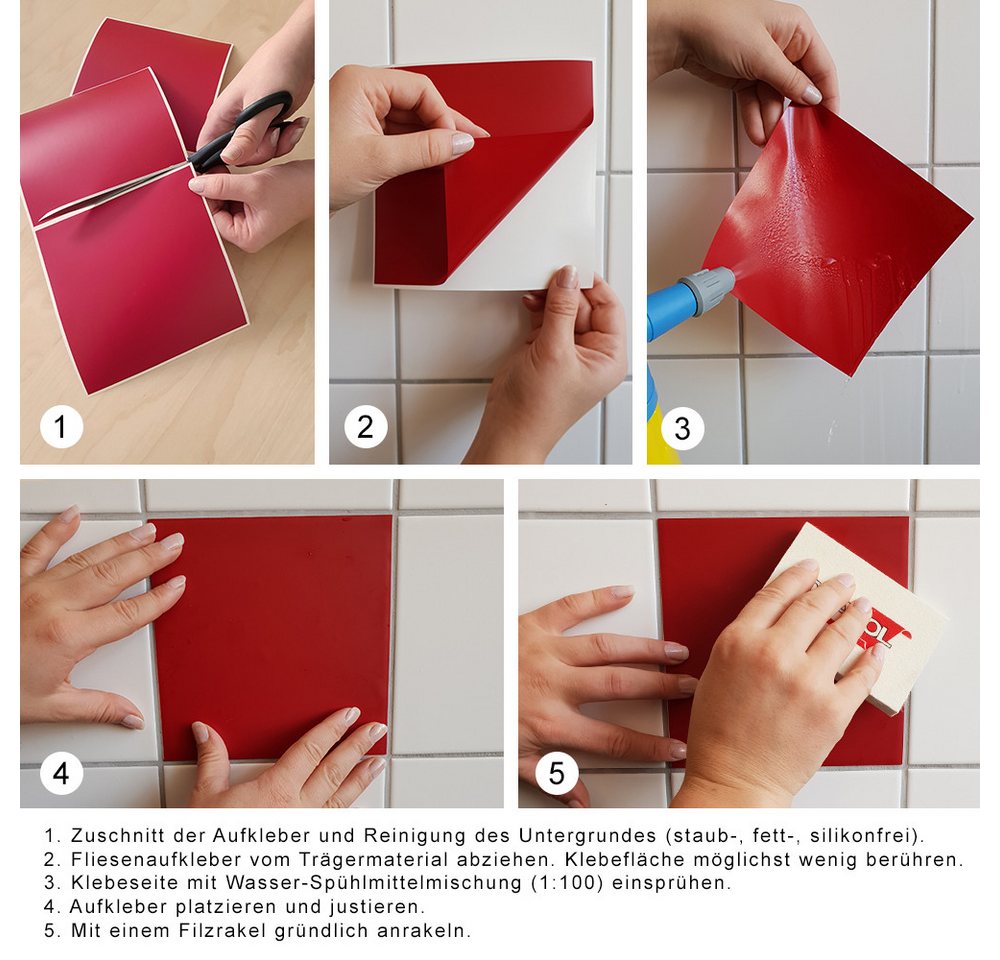 1

2

3

4

5

1. Zuschnitt der Aufkleber und Reinigung des Untergrundes (staub-, fett-, silikonfrei).
2. Fliesenaufkleber vom Trägermaterial abziehen. Klebefläche möglichst wenig berühren.
3. Klebeseite mit Wasser-Spühlmittelmischung (1:100) einsprühen.
4. Aufkleber platzieren und justieren.
5. Mit einem Filzrakel gründlich anrakeln.