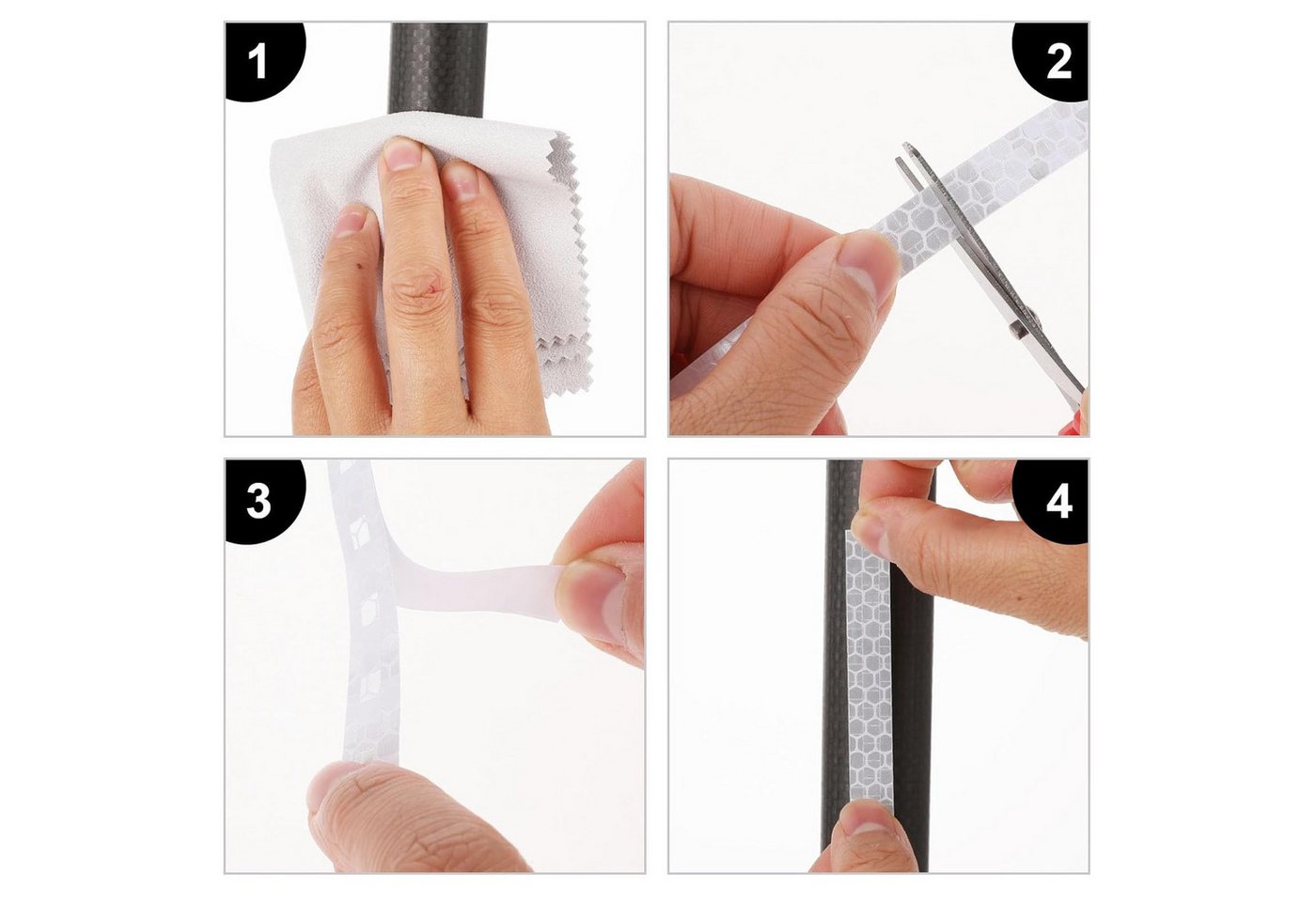 1

2

3

4