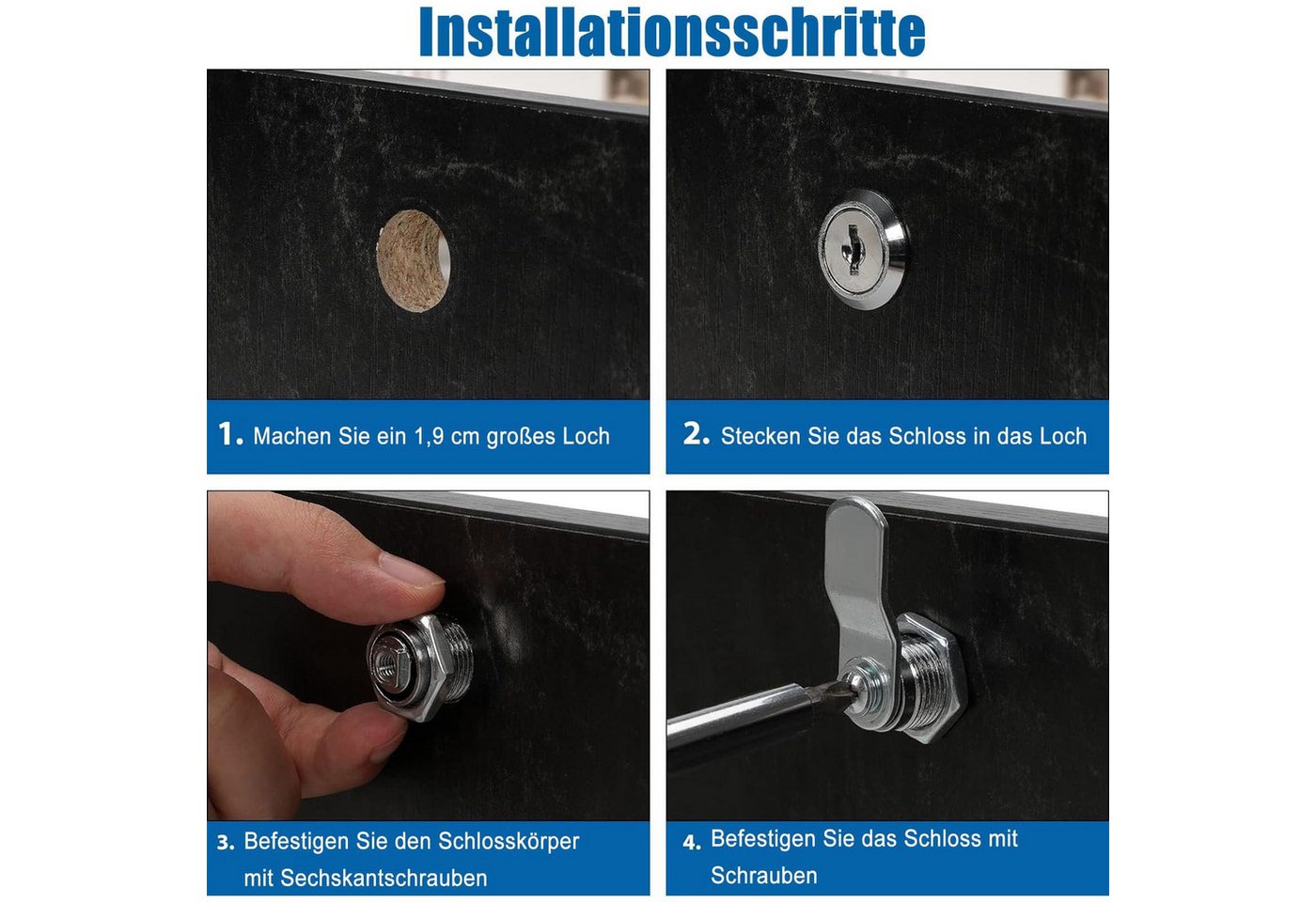 Installationsschritte

1. Machen Sie ein 1,9 cm großes Loch

2. Stecken Sie das Schloss in das Loch

3. Befestigen Sie den Schlosskörper mit Sechskantschrauben

4. Befestigen Sie das Schloss mit Schrauben