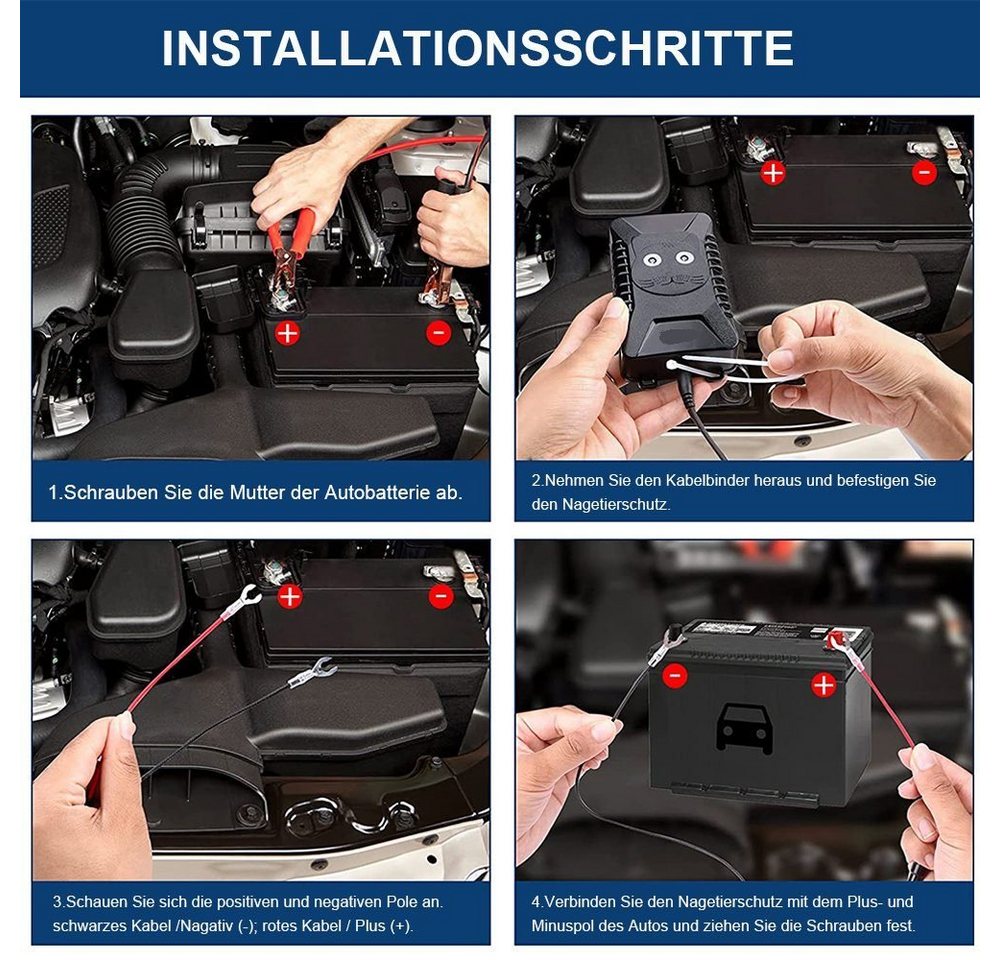 INSTALLATIONSSCHRITTE

+ -

1.Schrauben Sie die Mutter der Autobatterie ab.

+ -

2.Nehmen Sie den Kabelbinder heraus und befestigen Sie den Nagetierschutz.

+ -

3.Schauen Sie sich die positiven und negativen Pole an. schwarzes Kabel /Nagativ (-); rotes Kabel / Plus (+).

- +

4.Verbinden Sie den Nagetierschutz mit dem Plus- und Minuspol des Autos und ziehen Sie die Schrauben fest.