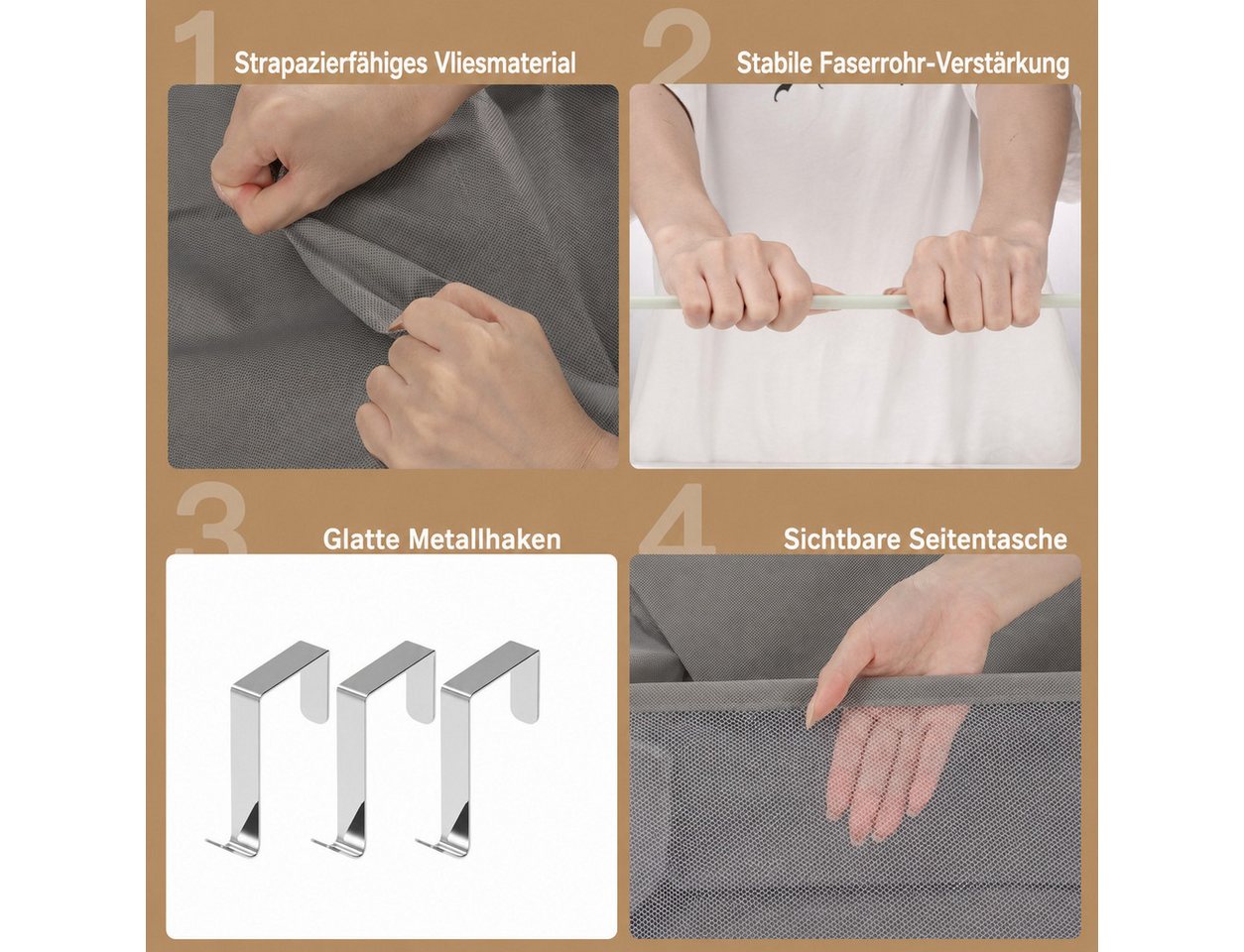 1 Strapazierfähiges Vliesmaterial

2 Stabile Faserrohr-Verstärkung

3 Glatte Metallhaken

4 Sichtbare Seitentasche