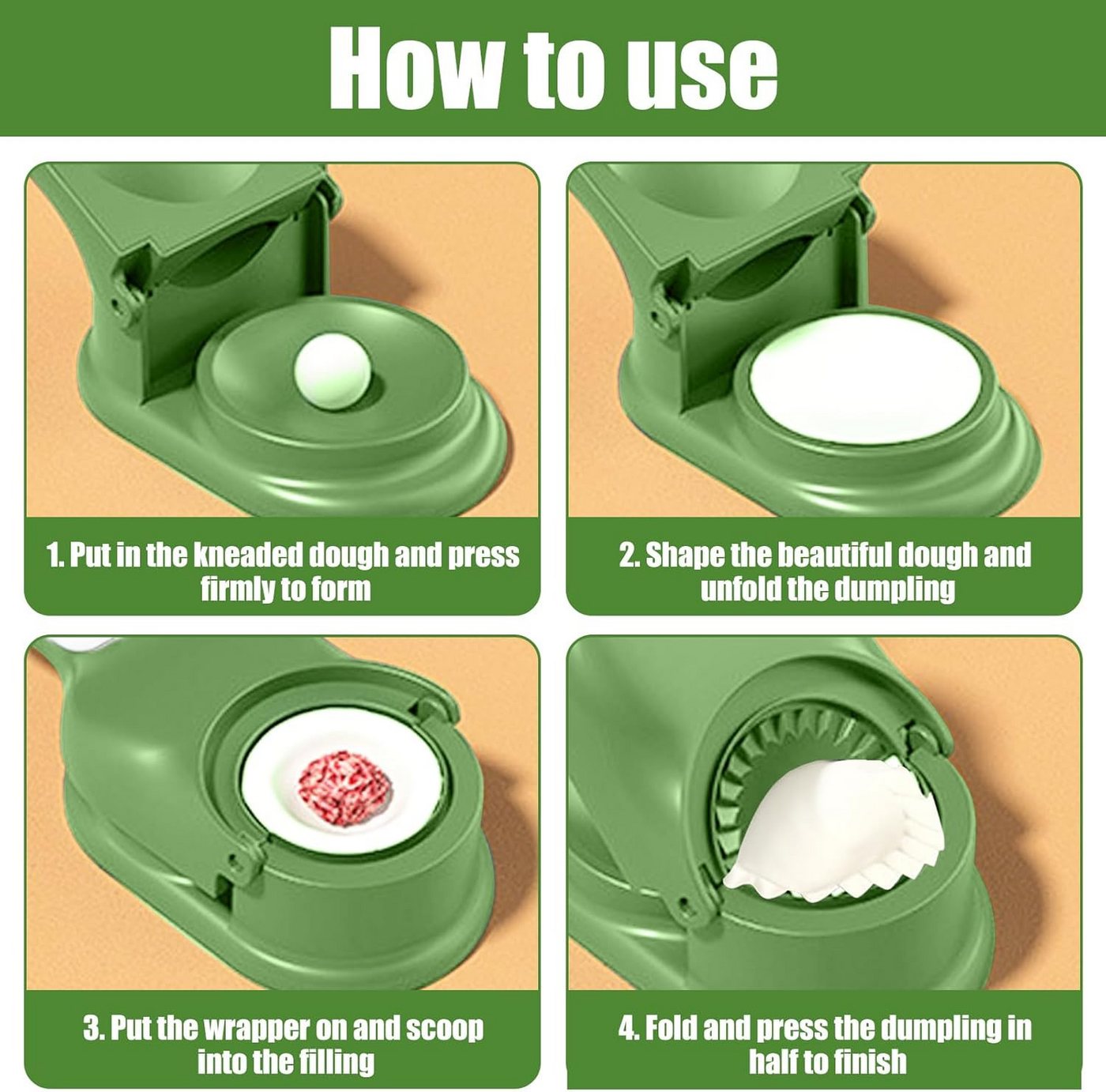 How to use

1. Put in the kneaded dough and press firmly to form

2. Shape the beautiful dough and unfold the dumpling

3. Put the wrapper on and scoop into the filling

4. Fold and press the dumpling in half to finish