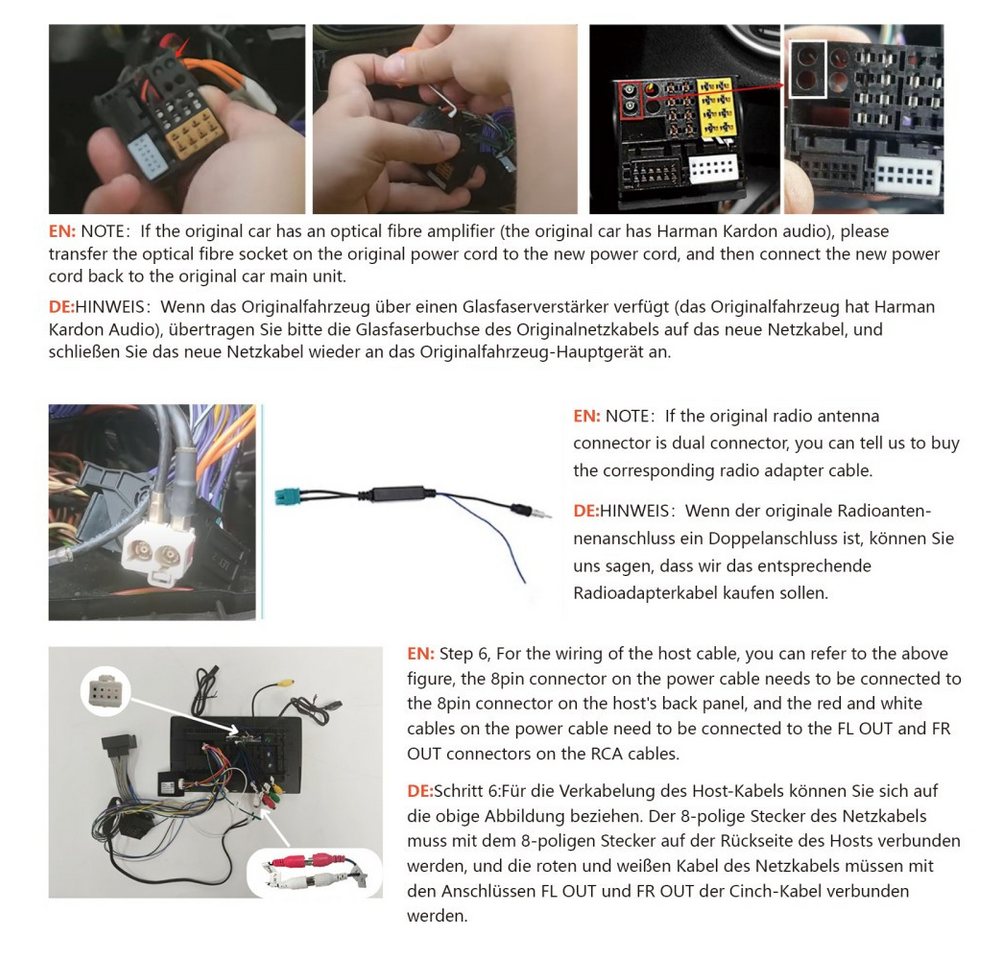 EN: NOTE：If the original car has an optical fibre amplifier (the original car has Harman Kardon audio), please transfer the optical fibre socket on the original power cord to the new power cord, and then connect the new power cord back to the original car main unit.

DE:HINWEIS：Wenn das Originalfahrzeug über einen Glasfaserverstärker verfügt (das Originalfahrzeug hat Harman Kardon Audio), übertragen Sie bitte die Glasfaserbuchse des Originalnetzkabels auf das neue Netzkabel, und schließen Sie das neue Netzkabel wieder an das Originalfahrzeug-Hauptgerät an.

EN: NOTE：If the original radio antenna connector is dual connector, you can tell us to buy the corresponding radio adapter cable.

DE:HINWEIS：Wenn der originale Radioantennenanschluss ein Doppelanschluss ist, können Sie uns sagen, dass wir das entsprechende Radioadapterkabel kaufen sollen.

EN: Step 6, For the wiring of the host cable, you can refer to the above figure, the 8pin connector on the power cable needs to be connected to the 8pin connector on the host's back panel, and the red and white cables on the power cable need to be connected to the FL OUT and FR OUT connectors on the RCA cables.

DE:Schritt 6:Für die Verkabelung des Host-Kabels können Sie sich auf die obige Abbildung beziehen. Der 8-polige Stecker des Netzkabels muss mit dem 8-poligen Stecker auf der Rückseite des Hosts verbunden werden, und die roten und weißen Kabel des Netzkabels müssen mit den Anschlüssen FL OUT und FR OUT der Cinch-Kabel verbunden werden.