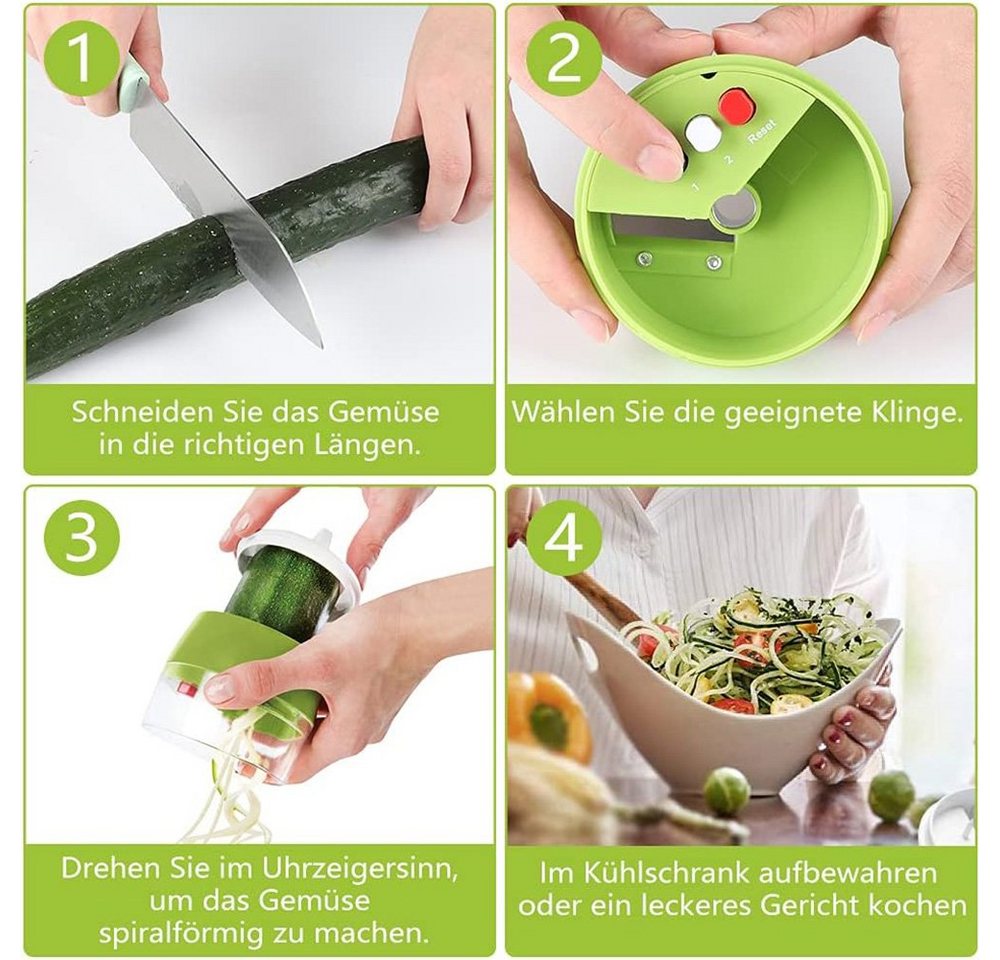 1

Schneiden Sie das Gemüse in die richtigen Längen.

2

1 2 Reset

Wählen Sie die geeignete Klinge.

3

Drehen Sie im Uhrzeigersinn, um das Gemüse spiralförmig zu machen.

4

Im Kühlschrank aufbewahren oder ein leckeres Gericht kochen