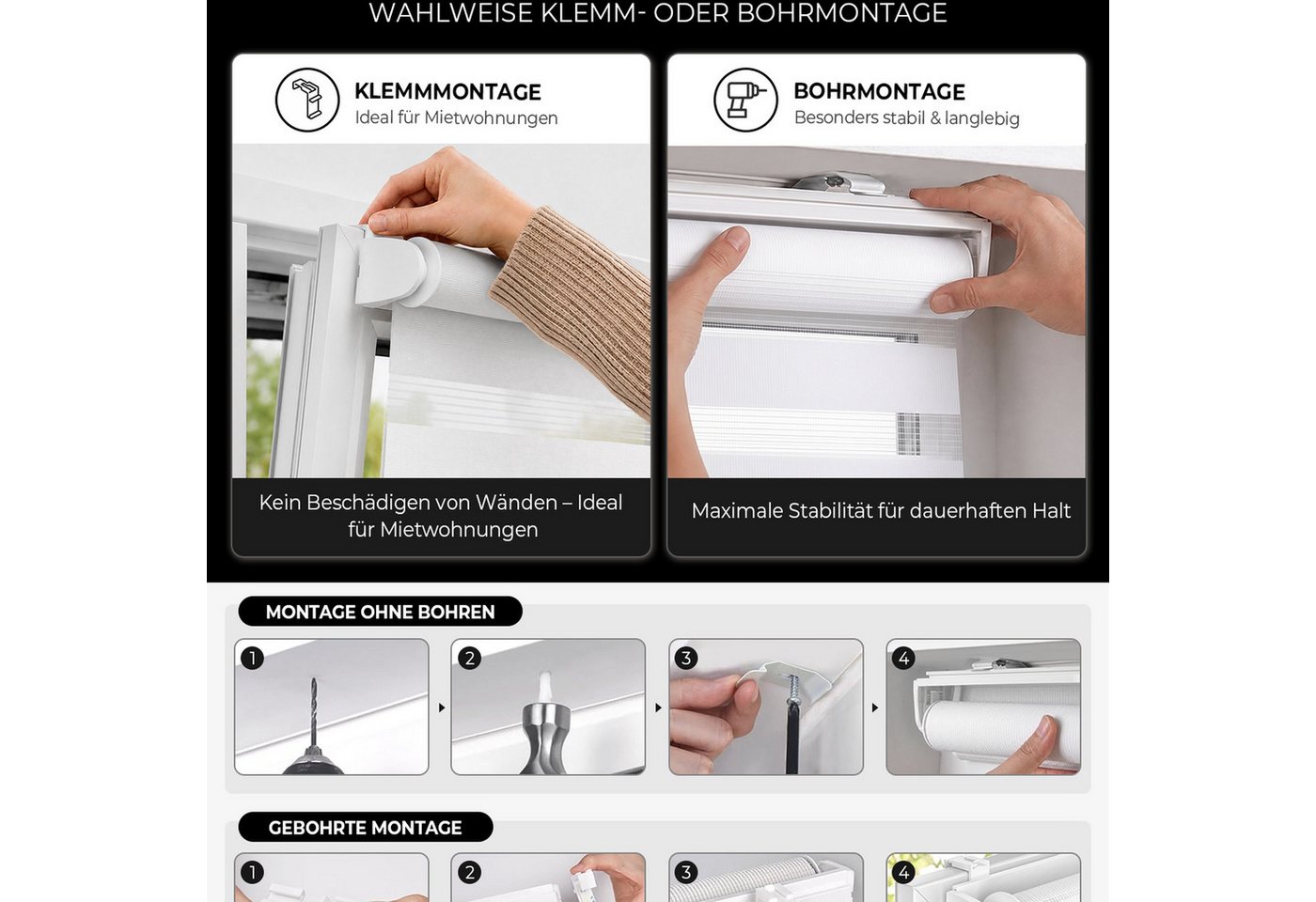 WAHLWEISE KLEMM- ODER BOHRMONTAGE

KLEMMMONTAGE
Ideal für Mietwohnungen

Kein Beschädigen von Wänden – Ideal für Mietwohnungen

BOHRMONTAGE
Besonders stabil & langlebig

Maximale Stabilität für dauerhaften Halt

MONTAGE OHNE BOHREN

1

2

3

4

GEBOHRTE MONTAGE

1

2

3

4